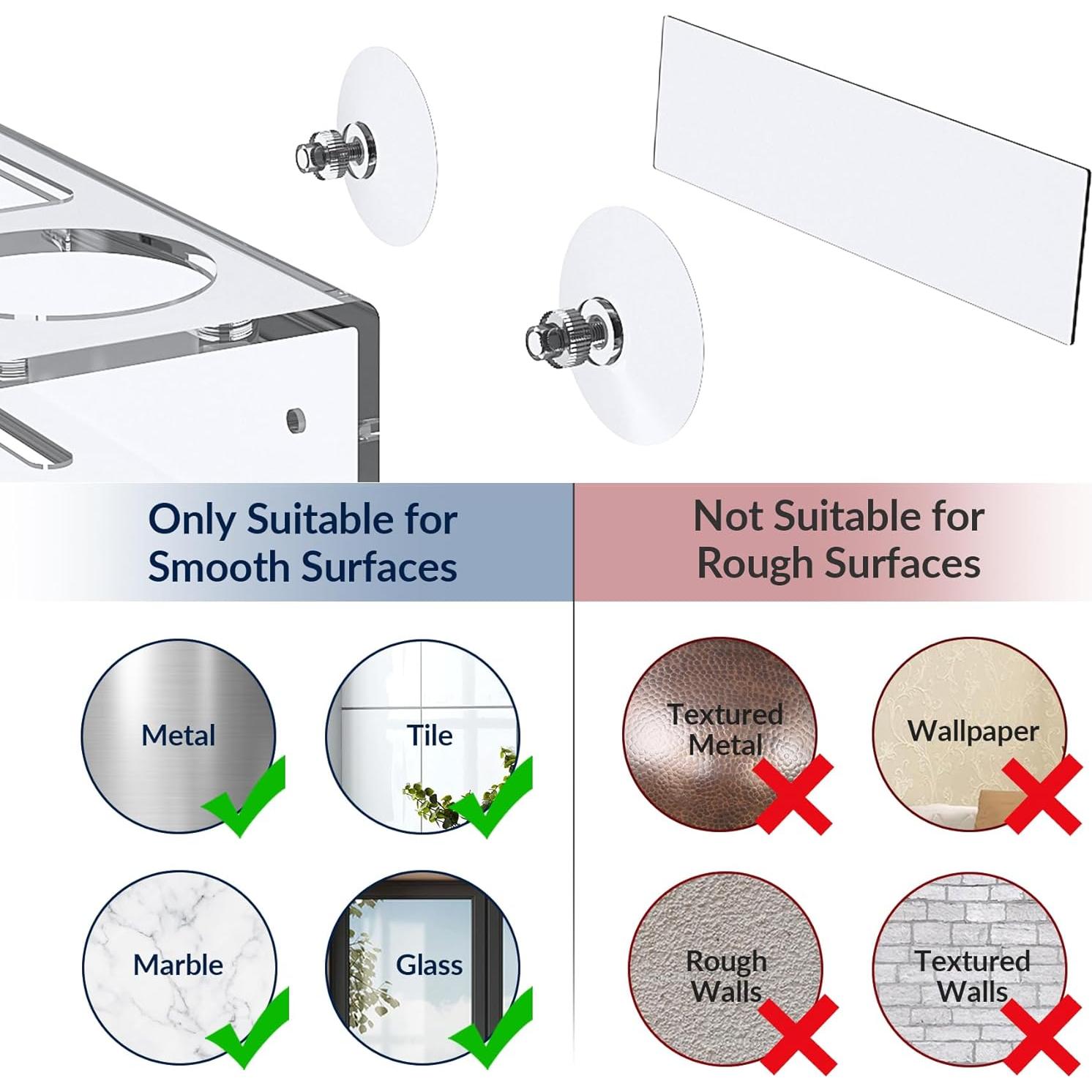 Only Suitable for Smooth Surfaces

Metal

Tile

Marble

Glass

Not Suitable for Rough Surfaces

Textured Metal

Wallpaper

Rough Walls

Textured Walls