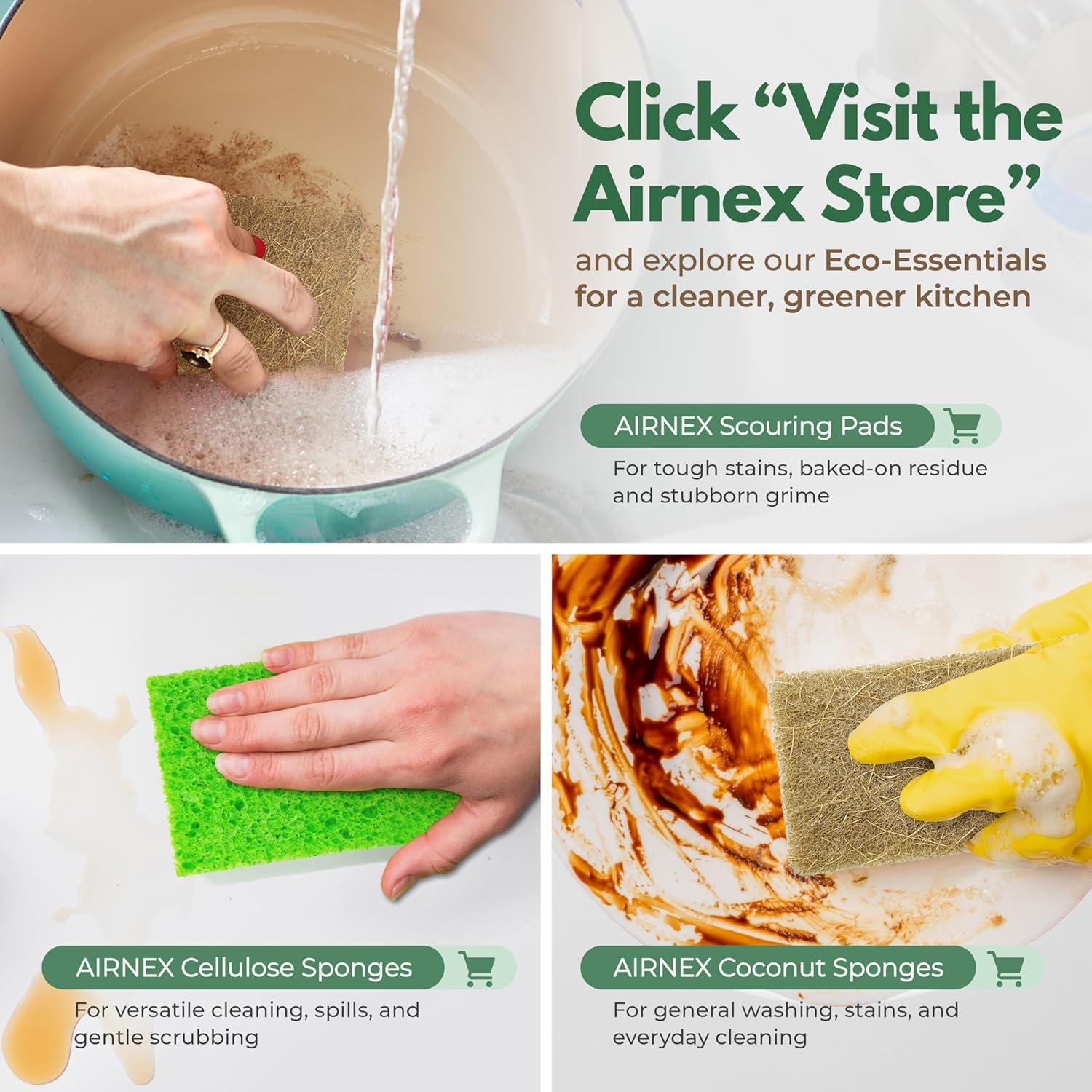 Click “Visit the Airnex Store”

and explore our Eco-Essentials for a cleaner, greener kitchen

AIRNEX Scouring Pads

For tough stains, baked-on residue and stubborn grime

AIRNEX Cellulose Sponges

For versatile cleaning, spills, and gentle scrubbing

AIRNEX Coconut Sponges

For general washing, stains, and everyday cleaning