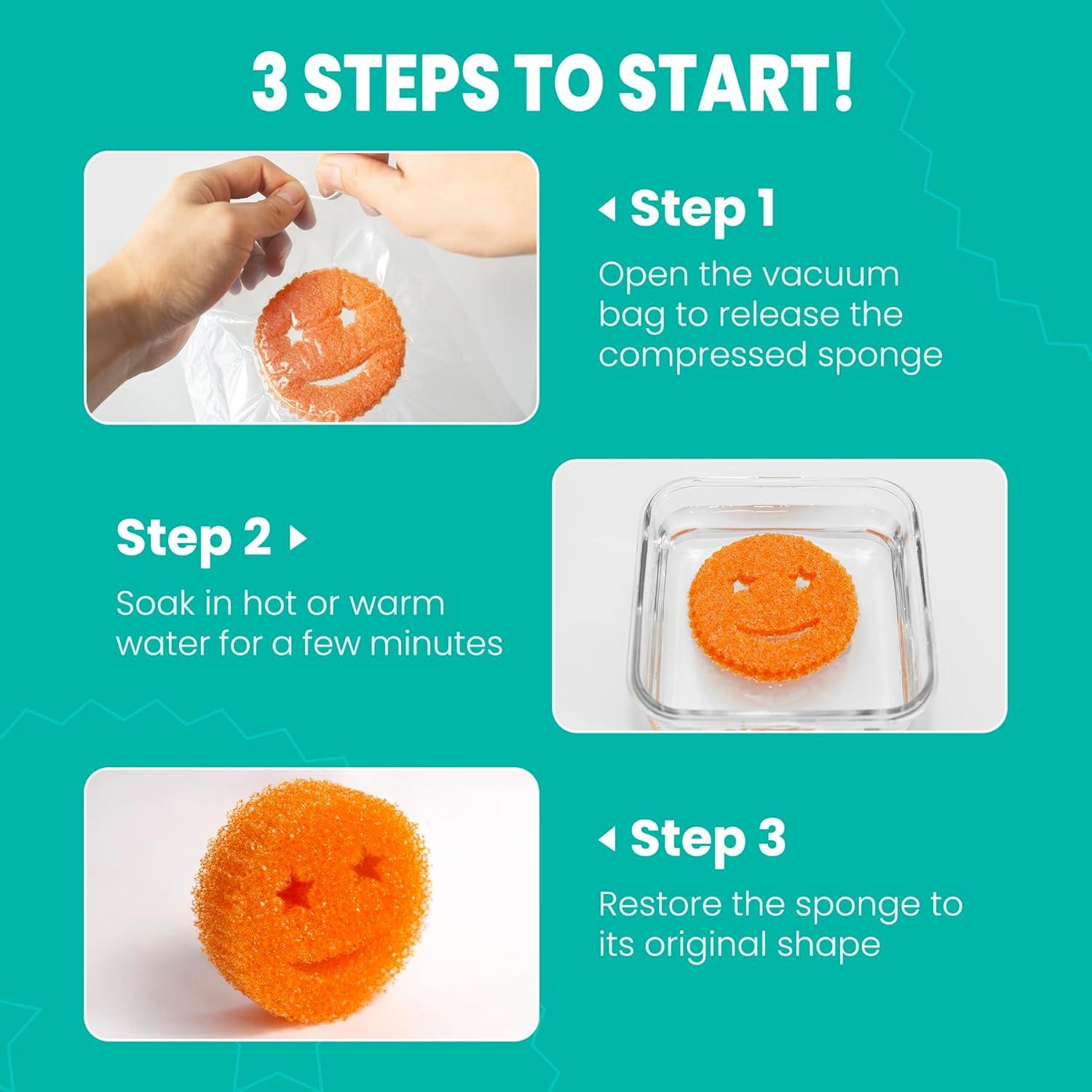 3 STEPS TO START!

Step 1

Open the vacuum bag to release the compressed sponge

Step 2

Soak in hot or warm water for a few minutes

Step 3

Restore the sponge to its original shape