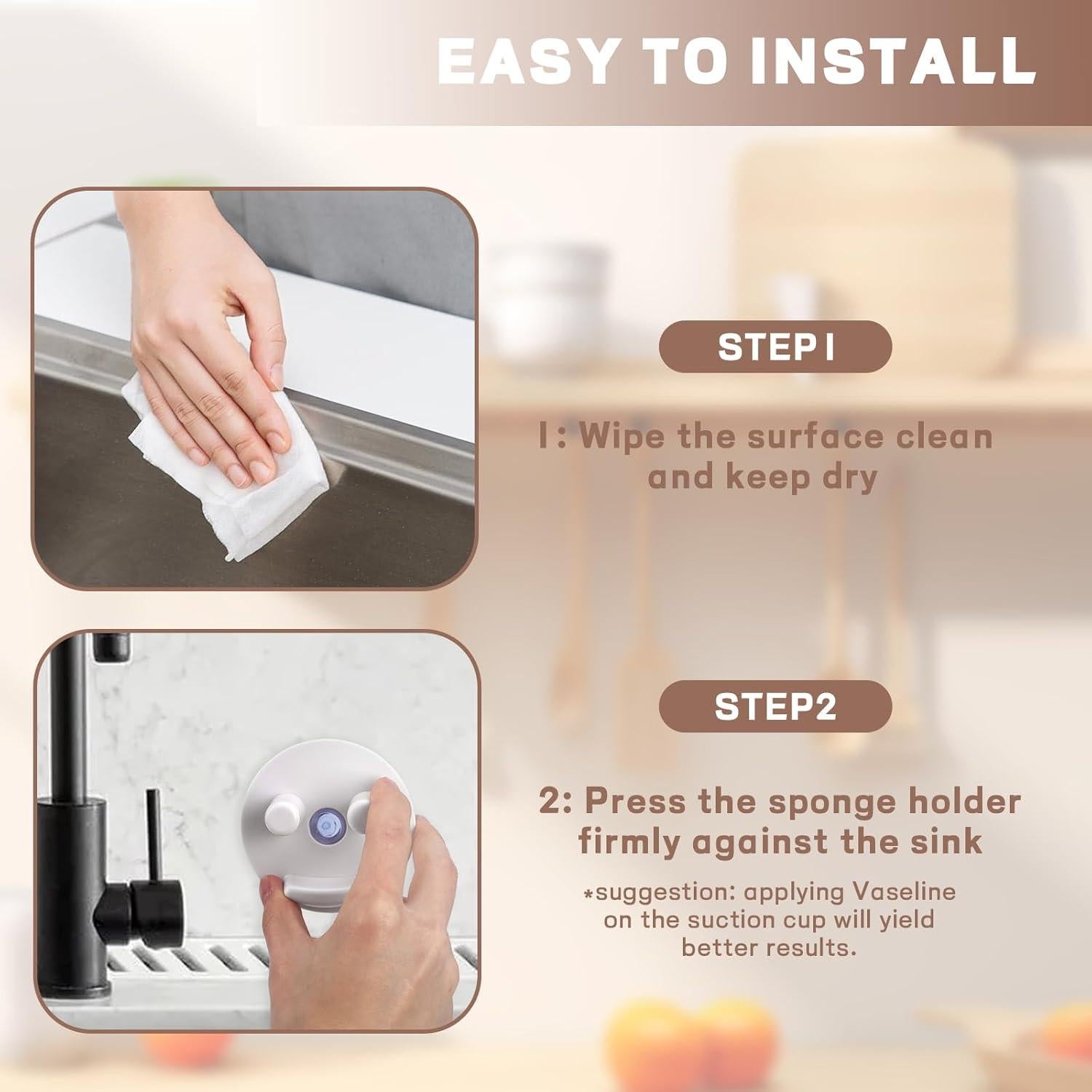 EASY TO INSTALL

STEP1

1: Wipe the surface clean and keep dry

STEP2

2: Press the sponge holder firmly against the sink

*suggestion: applying Vaseline on the suction cup will yield better results.