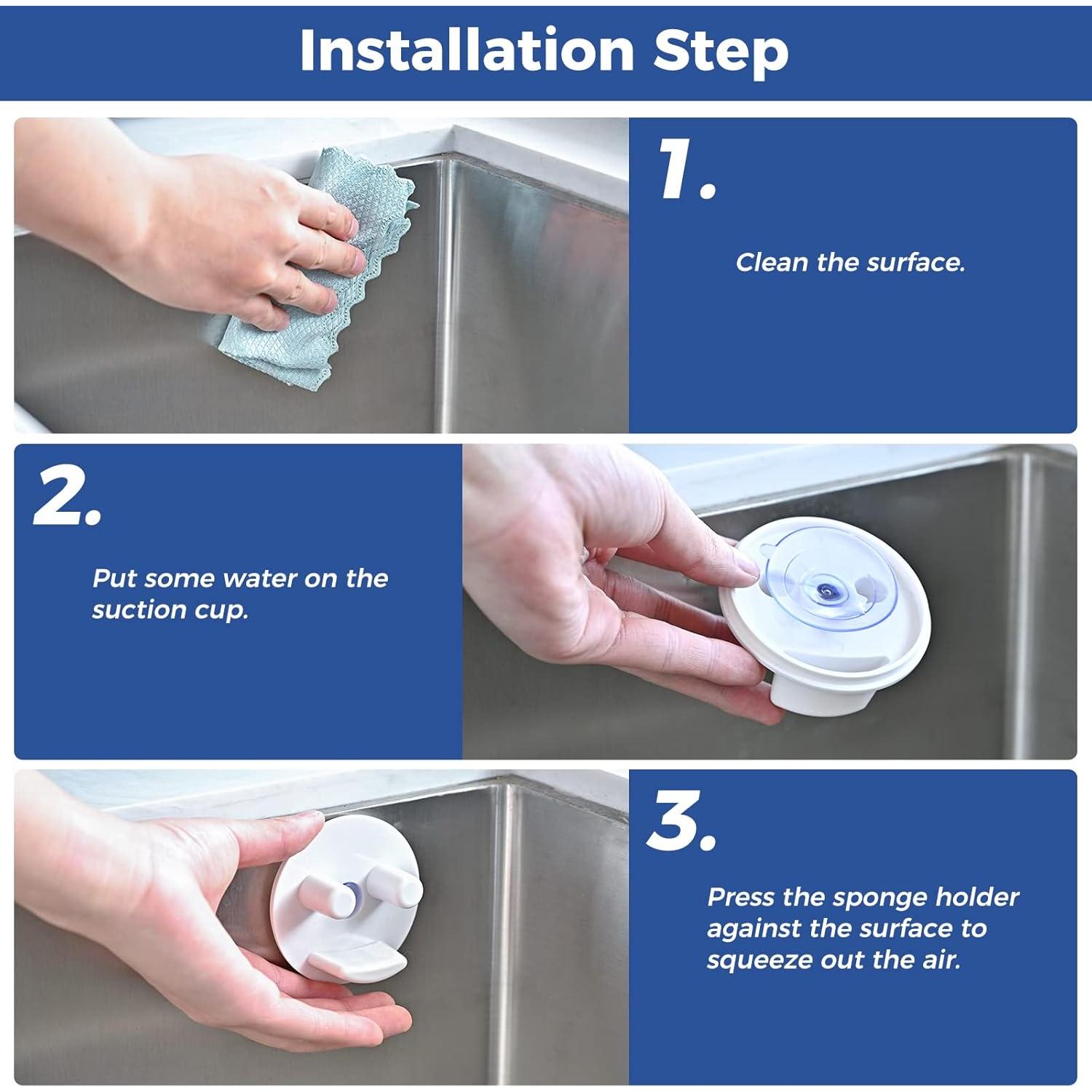 Installation Step

1.

Clean the surface.

2.

Put some water on the suction cup.

3.

Press the sponge holder against the surface to squeeze out the air.