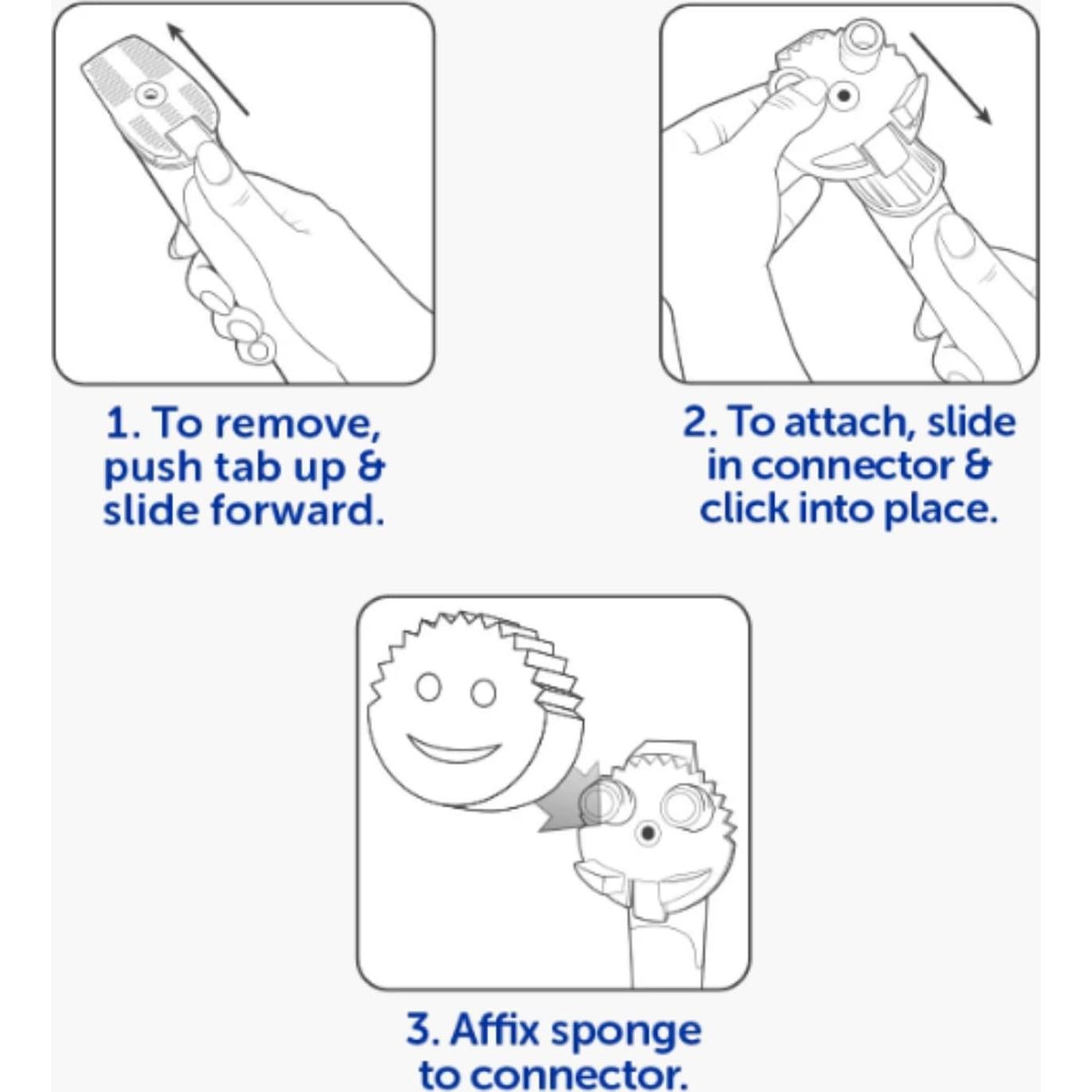 1. To remove, push tab up & slide forward.

2. To attach, slide in connector & click into place.

3. Affix sponge to connector.