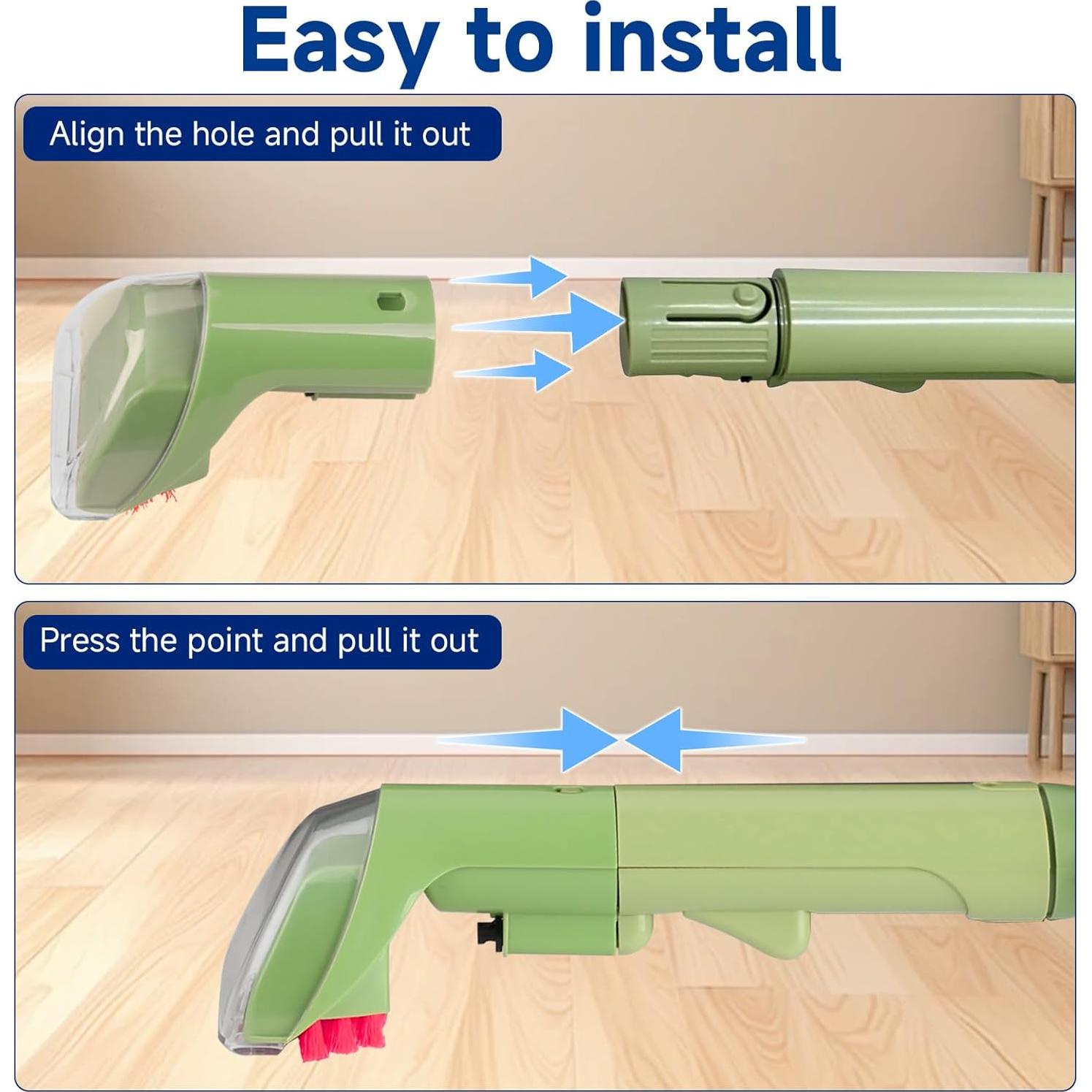 Easy to install

Align the hole and pull it out

Press the point and pull it out