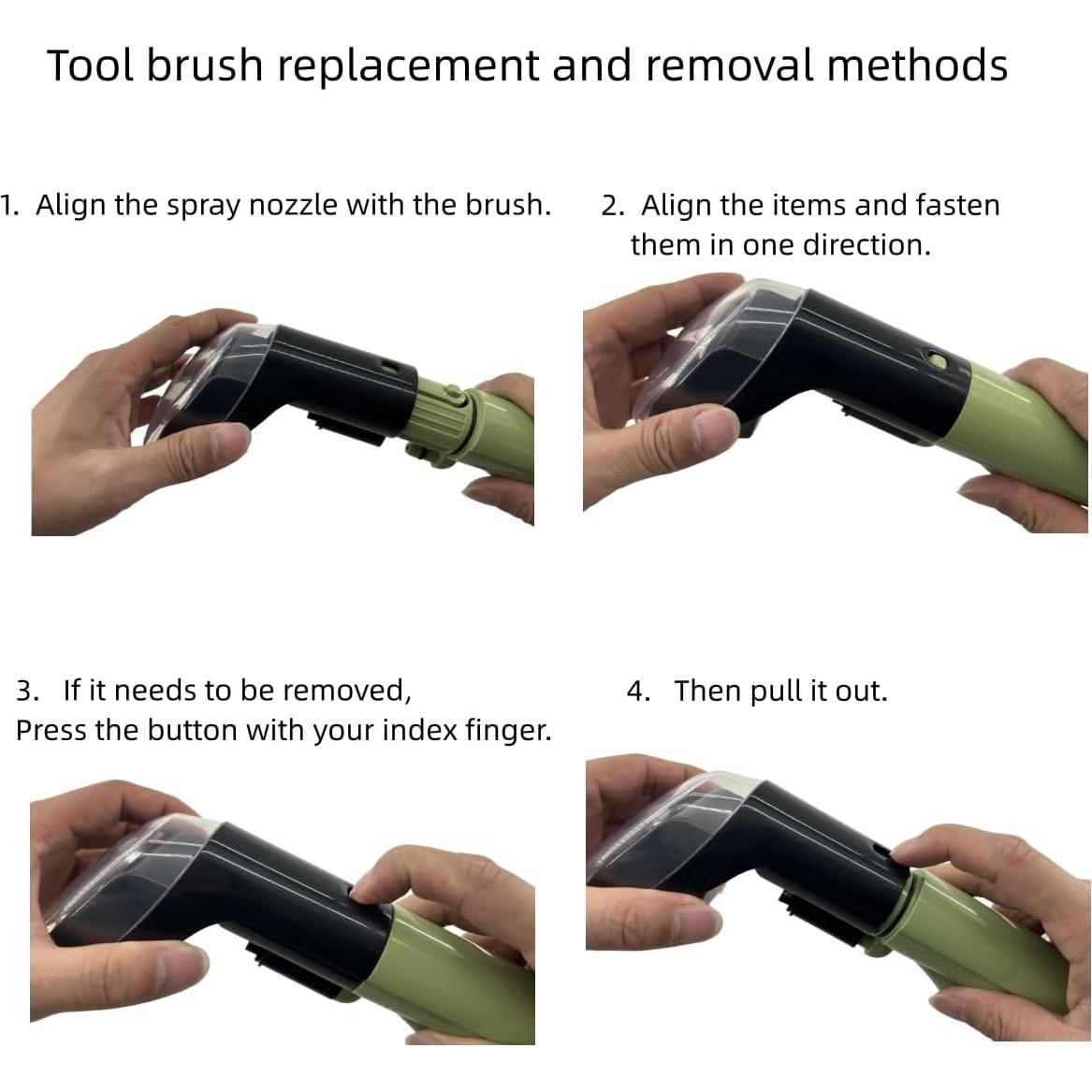 Tool brush replacement and removal methods

1. Align the spray nozzle with the brush.

2. Align the items and fasten them in one direction.

3. If it needs to be removed,
Press the button with your index finger.

4. Then pull it out.