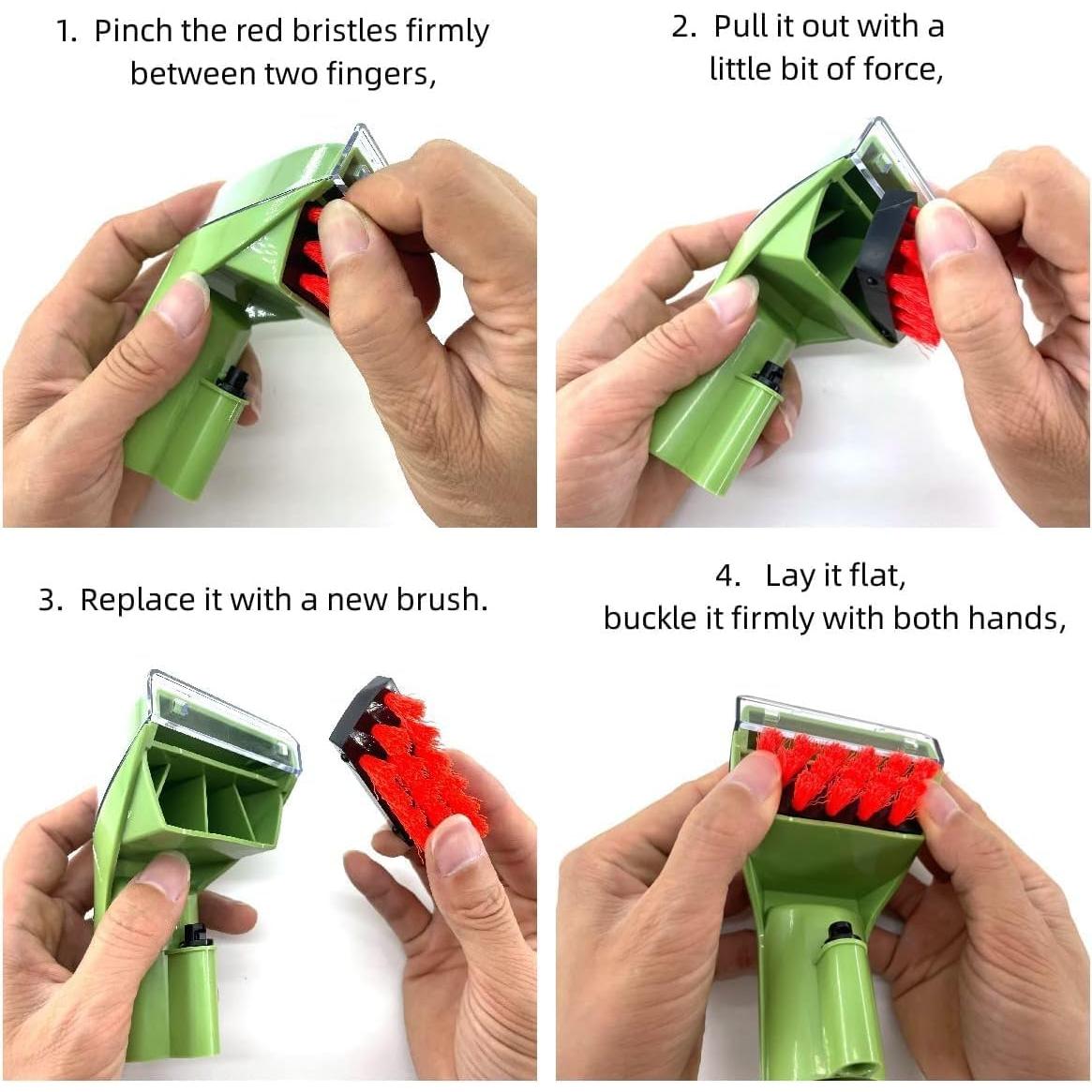 1. Pinch the red bristles firmly between two fingers,

2. Pull it out with a little bit of force,

3. Replace it with a new brush.

4. Lay it flat, buckle it firmly with both hands,