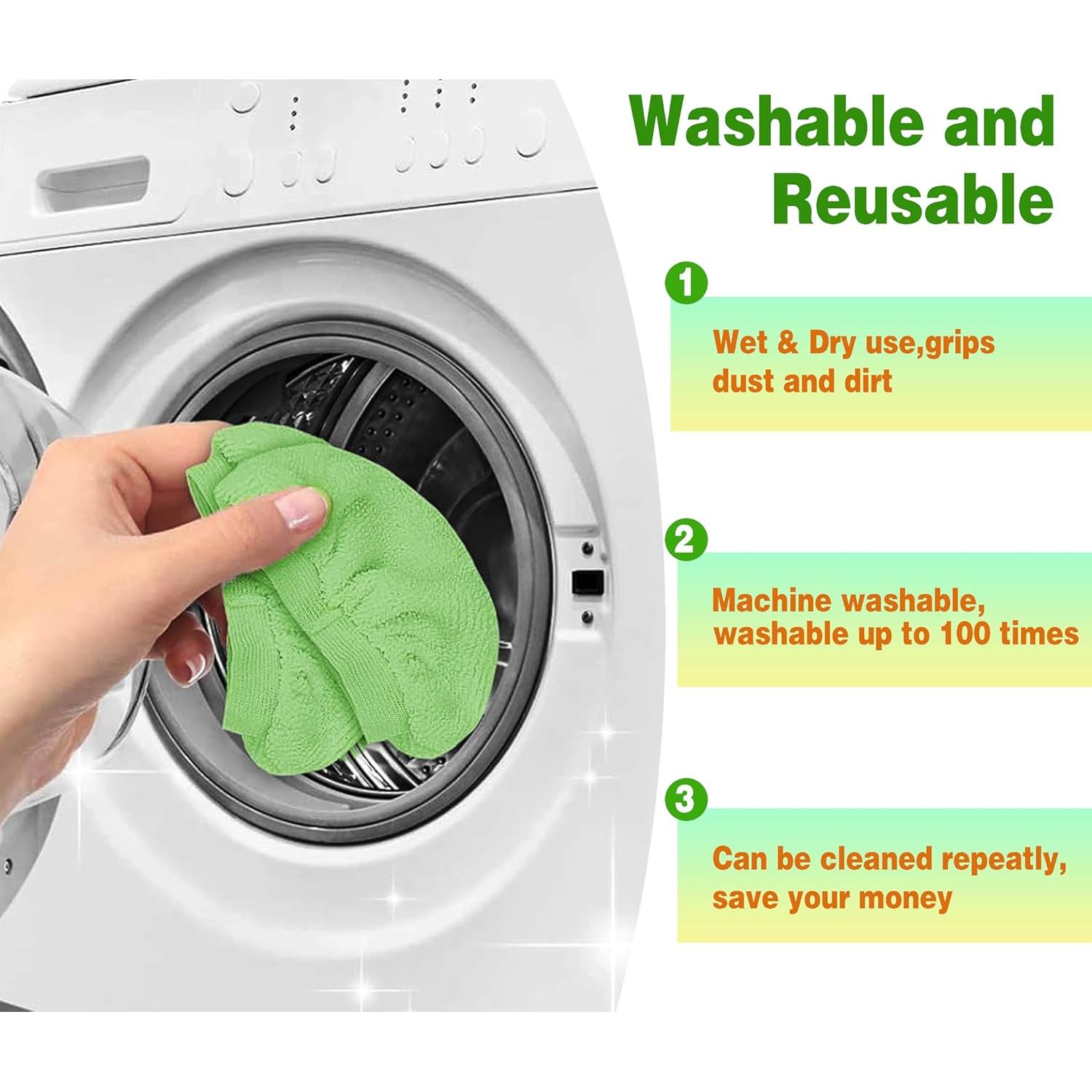 Washable and Reusable

1

Wet & Dry use,grips dust and dirt

2

Machine washable, washable up to 100 times

3

Can be cleaned repeatly, save your money