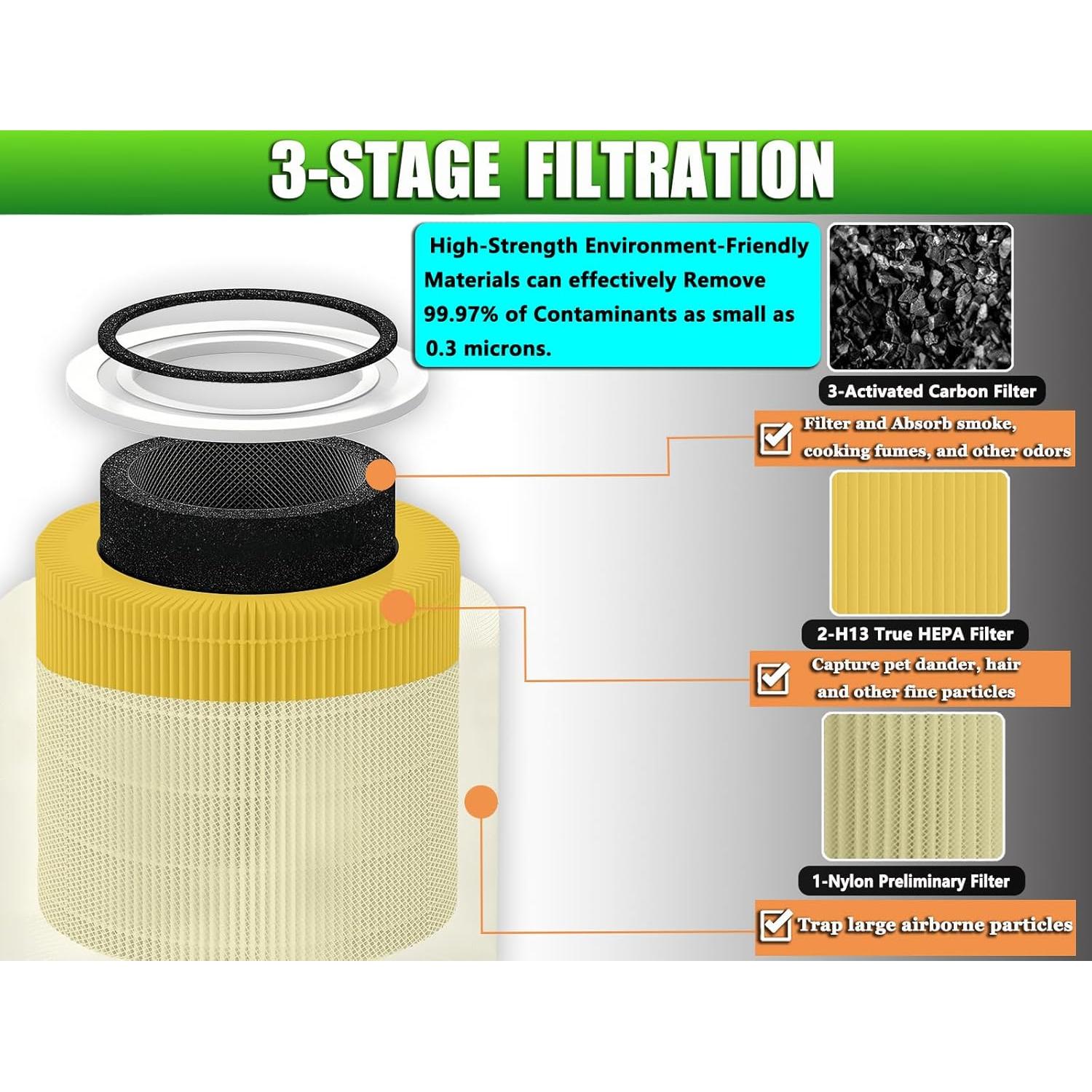 3-STAGE FILTRATION

High-Strength Environment-Friendly Materials can effectively Remove 99.97% of Contaminants as small as 0.3 microns.

3-Activated Carbon Filter

Filter and Absorb smoke, cooking fumes, and other odors

2-H13 True HEPA Filter

Capture pet dander, hair and other fine particles

1-Nylon Preliminary Filter

Trap large airborne particles