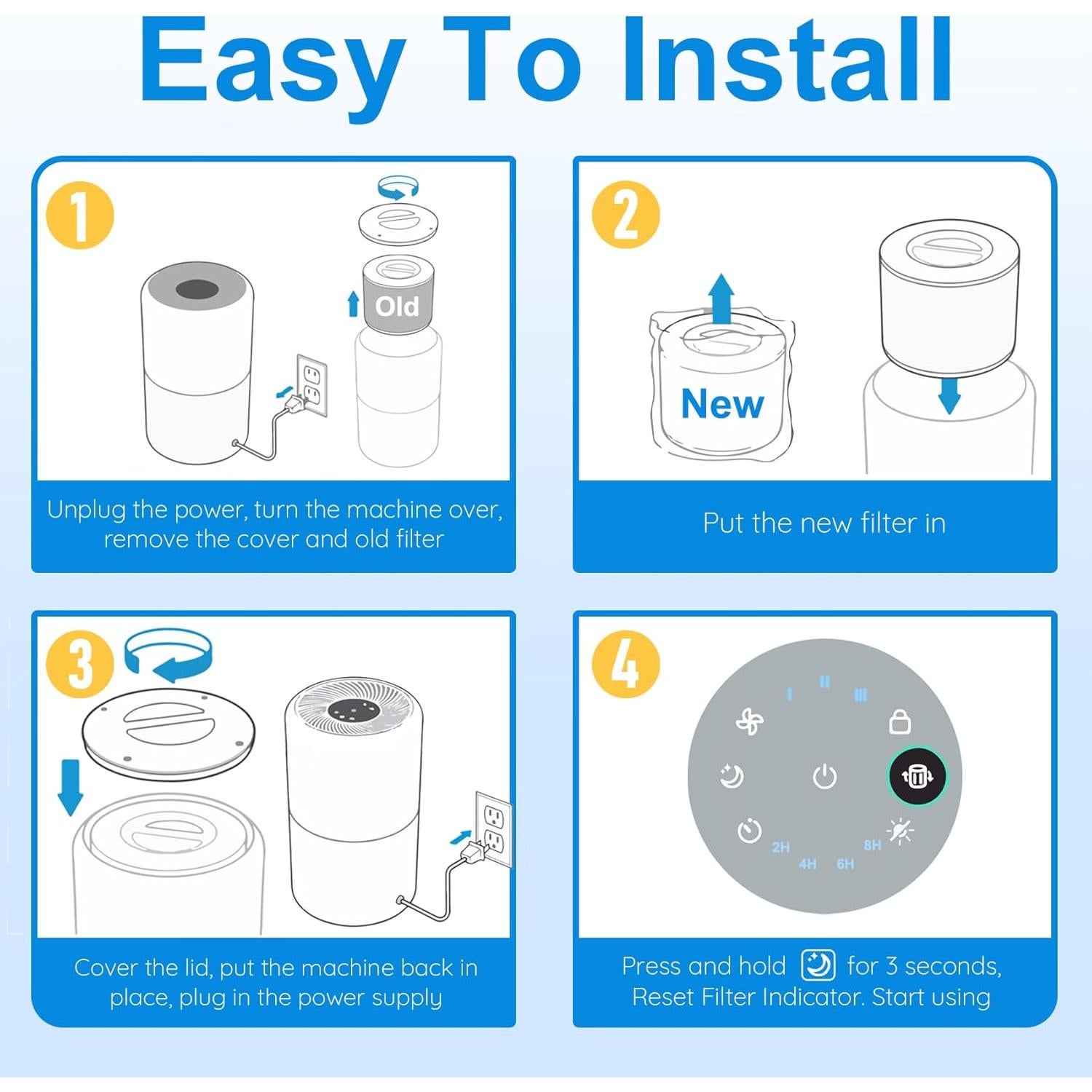 Easy To Install

1

Old

Unplug the power, turn the machine over, remove the cover and old filter

2

New

Put the new filter in

3

Cover the lid, put the machine back in place, plug in the power supply

4

I II III

2H 4H 6H 8H

Press and hold for 3 seconds, Reset Filter Indicator. Start using