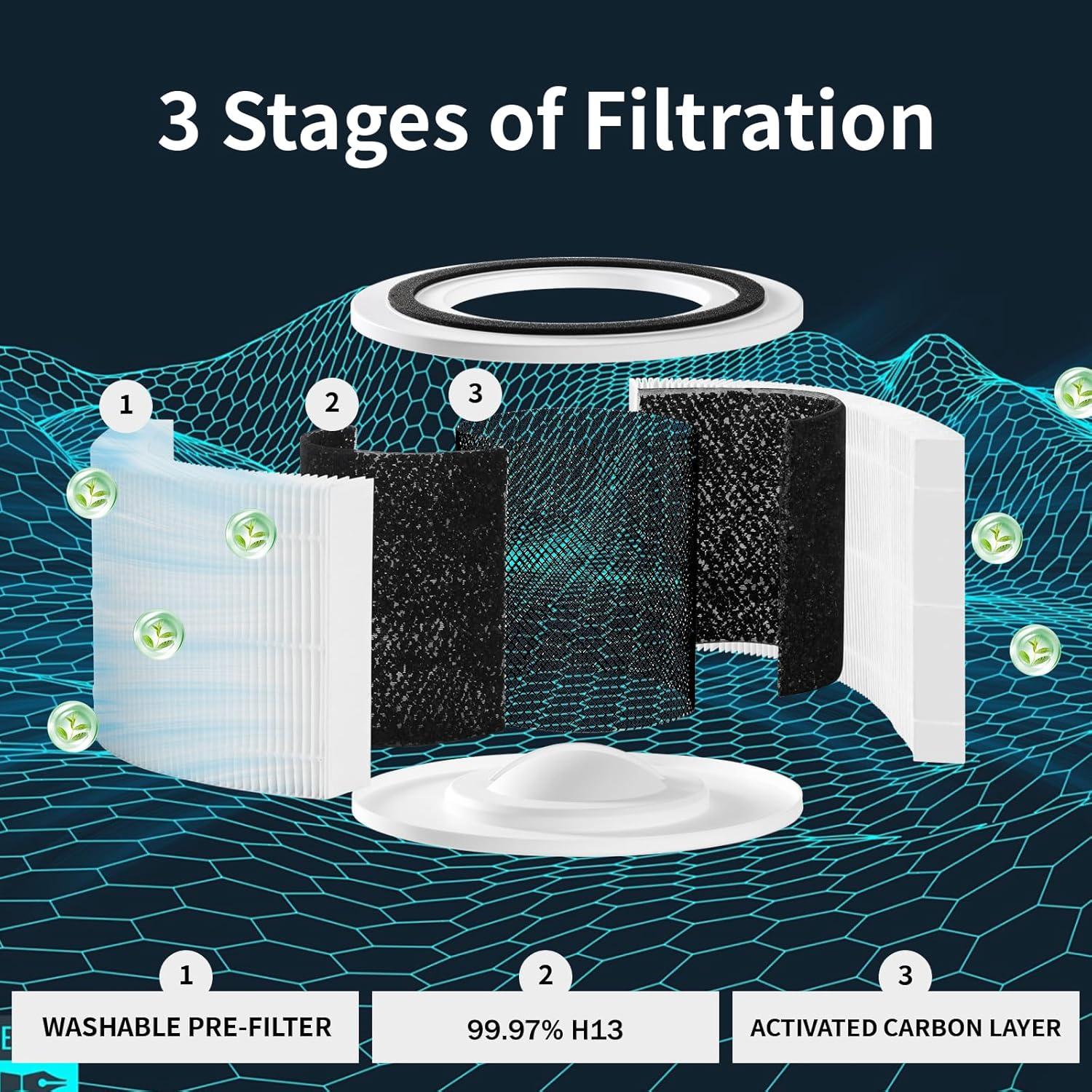 3 Stages of Filtration

1

2

3

1

WASHABLE PRE-FILTER

2

99.97% H13

3

ACTIVATED CARBON LAYER