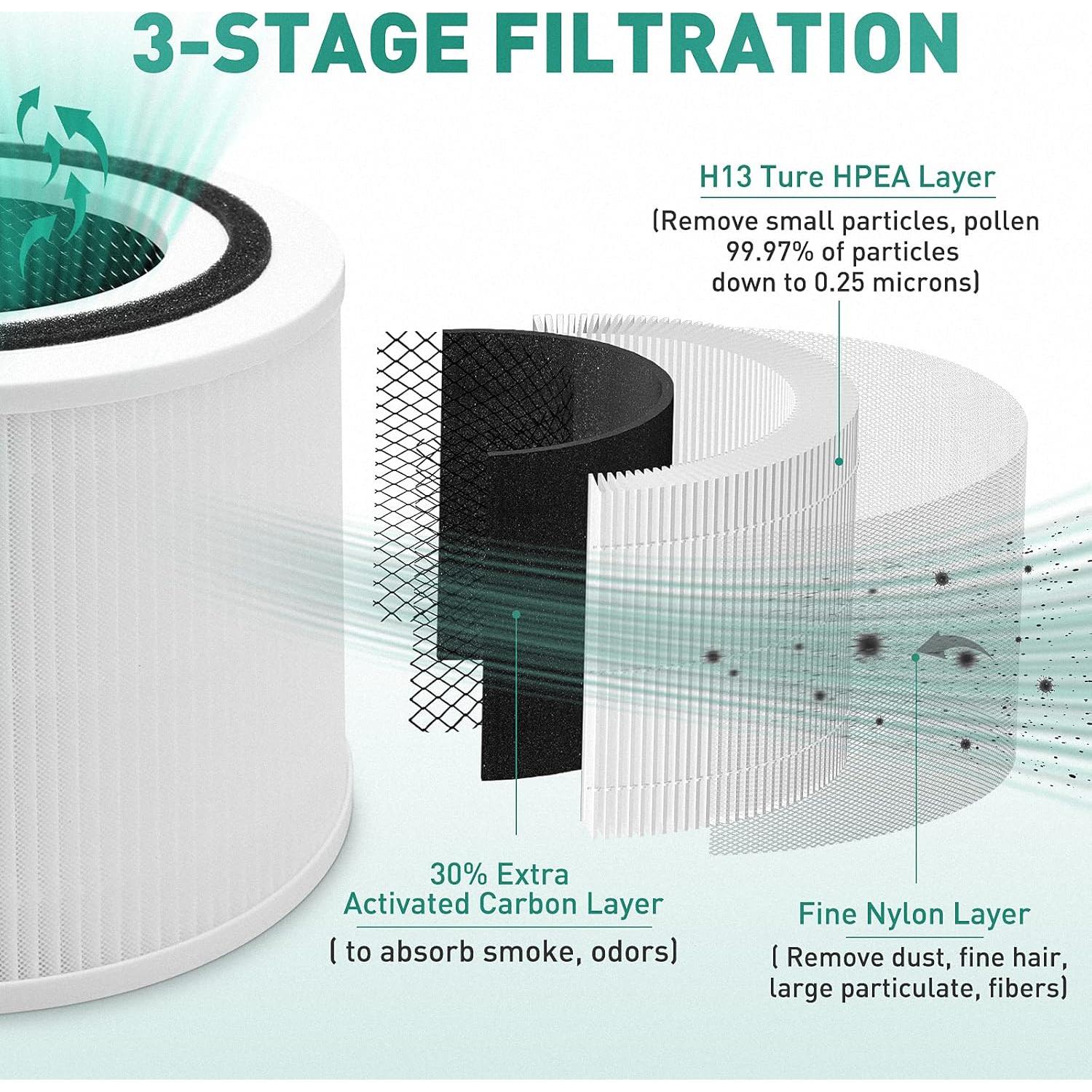 3-STAGE FILTRATION

H13 Ture HPEA Layer

(Remove small particles, pollen 99.97% of particles down to 0.25 microns)

30% Extra Activated Carbon Layer

( to absorb smoke, odors)

Fine Nylon Layer

( Remove dust, fine hair, large particulate, fibers)