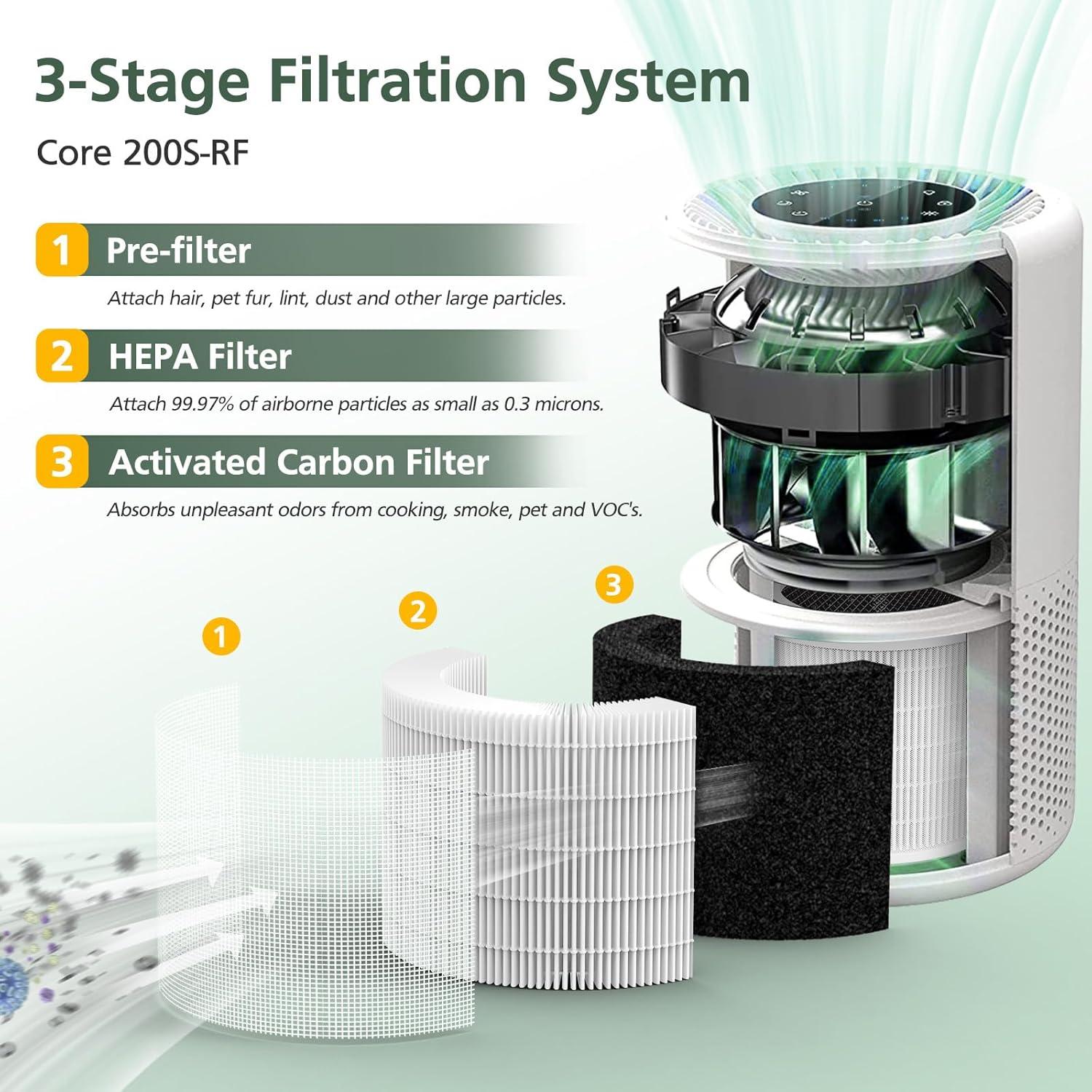 3-Stage Filtration System

Core 200S-RF

1 Pre-filter

Attach hair, pet fur, lint, dust and other large particles.

2 HEPA Filter

Attach 99.97% of airborne particles as small as 0.3 microns.

3 Activated Carbon Filter

Absorbs unpleasant odors from cooking, smoke, pet and VOC's.

1

2

3