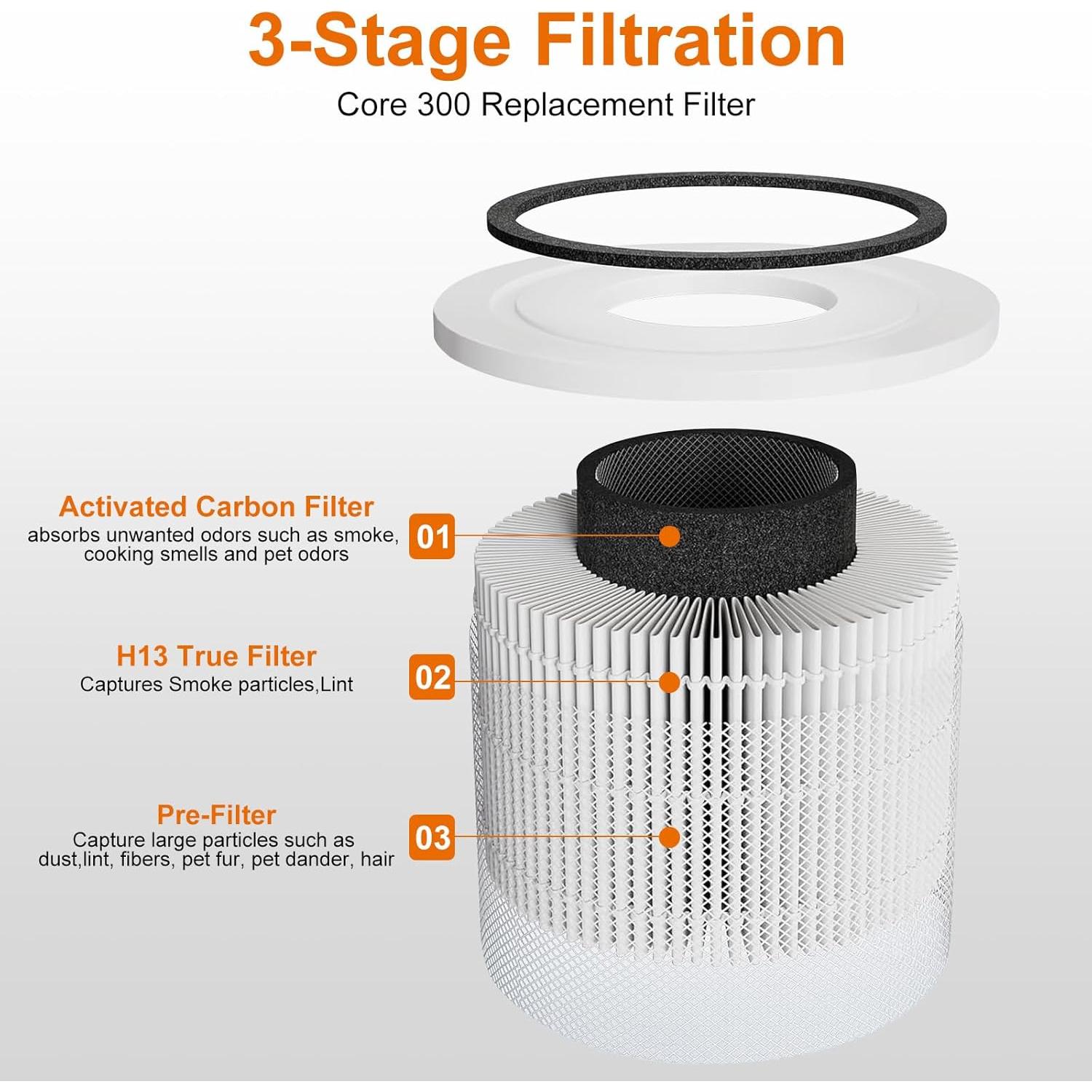 3-Stage Filtration

Core 300 Replacement Filter

Activated Carbon Filter
absorbs unwanted odors such as smoke, cooking smells and pet odors

01

H13 True Filter
Captures Smoke particles,Lint

02

Pre-Filter
Capture large particles such as dust,lint, fibers, pet fur, pet dander, hair

03