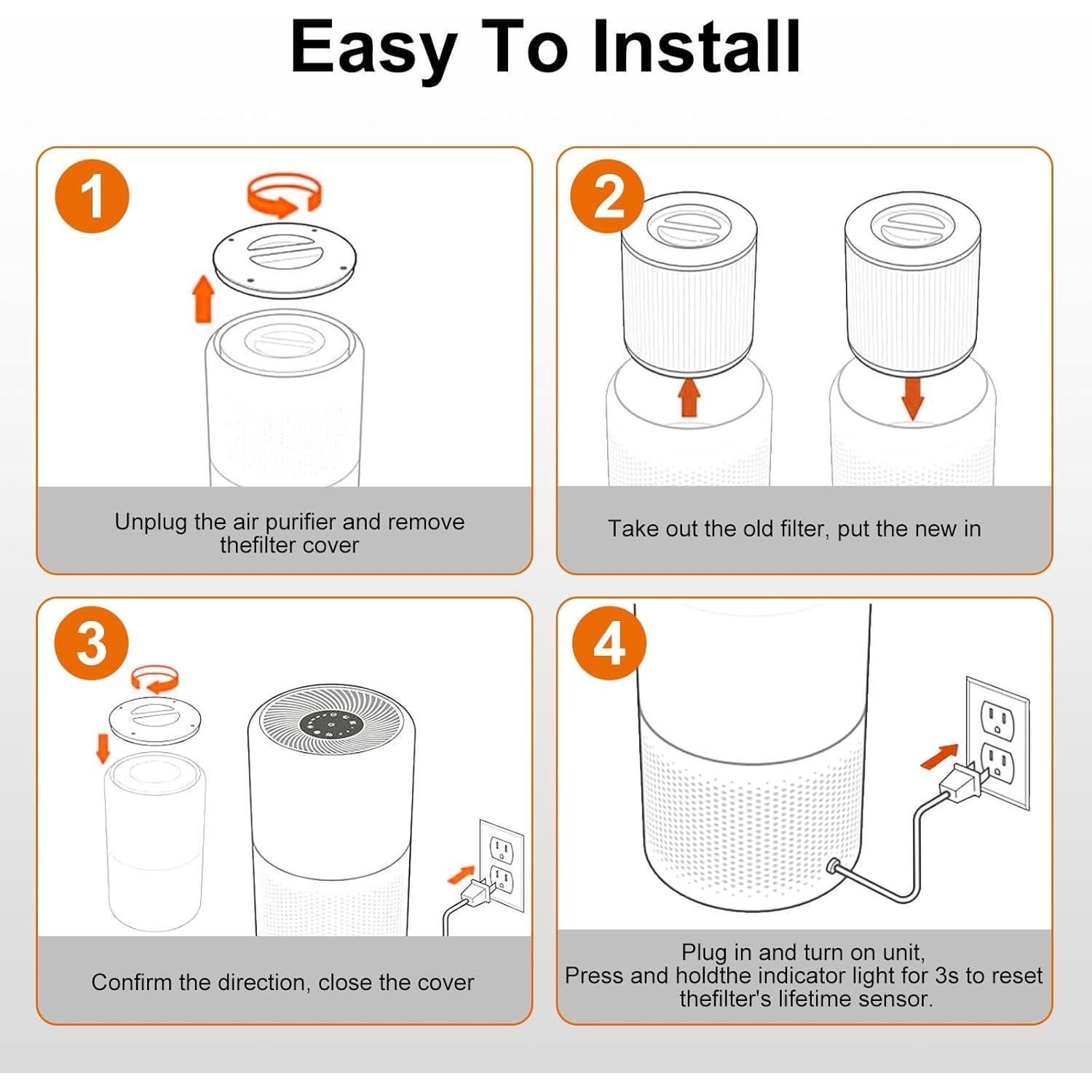 Easy To Install

1

Unplug the air purifier and remove thefilter cover

2

Take out the old filter, put the new in

3

Confirm the direction, close the cover

4

Plug in and turn on unit,
Press and holdthe indicator light for 3s to reset thefilter's lifetime sensor.