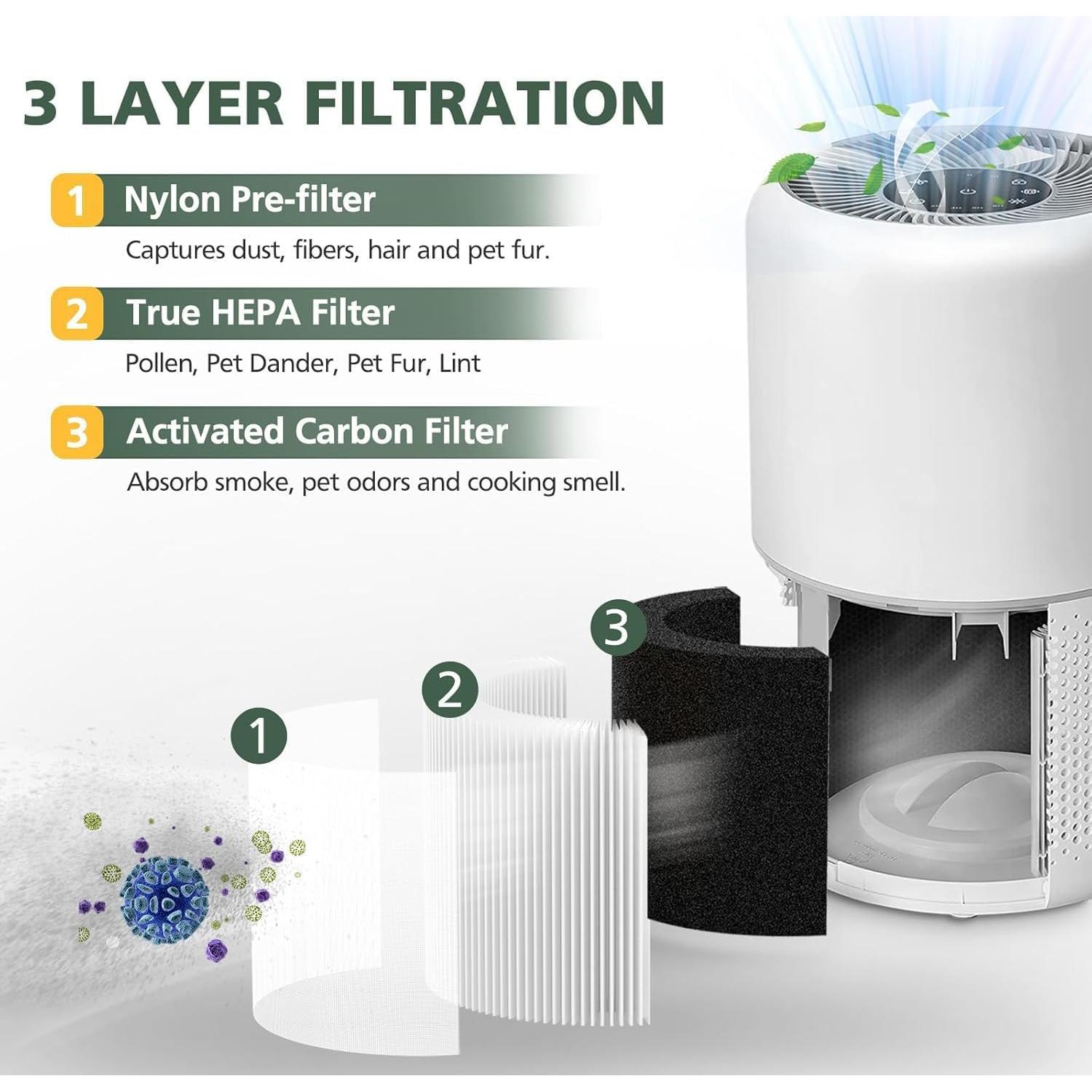 3 LAYER FILTRATION

1 Nylon Pre-filter

Captures dust, fibers, hair and pet fur.

2 True HEPA Filter

Pollen, Pet Dander, Pet Fur, Lint

3 Activated Carbon Filter

Absorb smoke, pet odors and cooking smell.

3

2

1