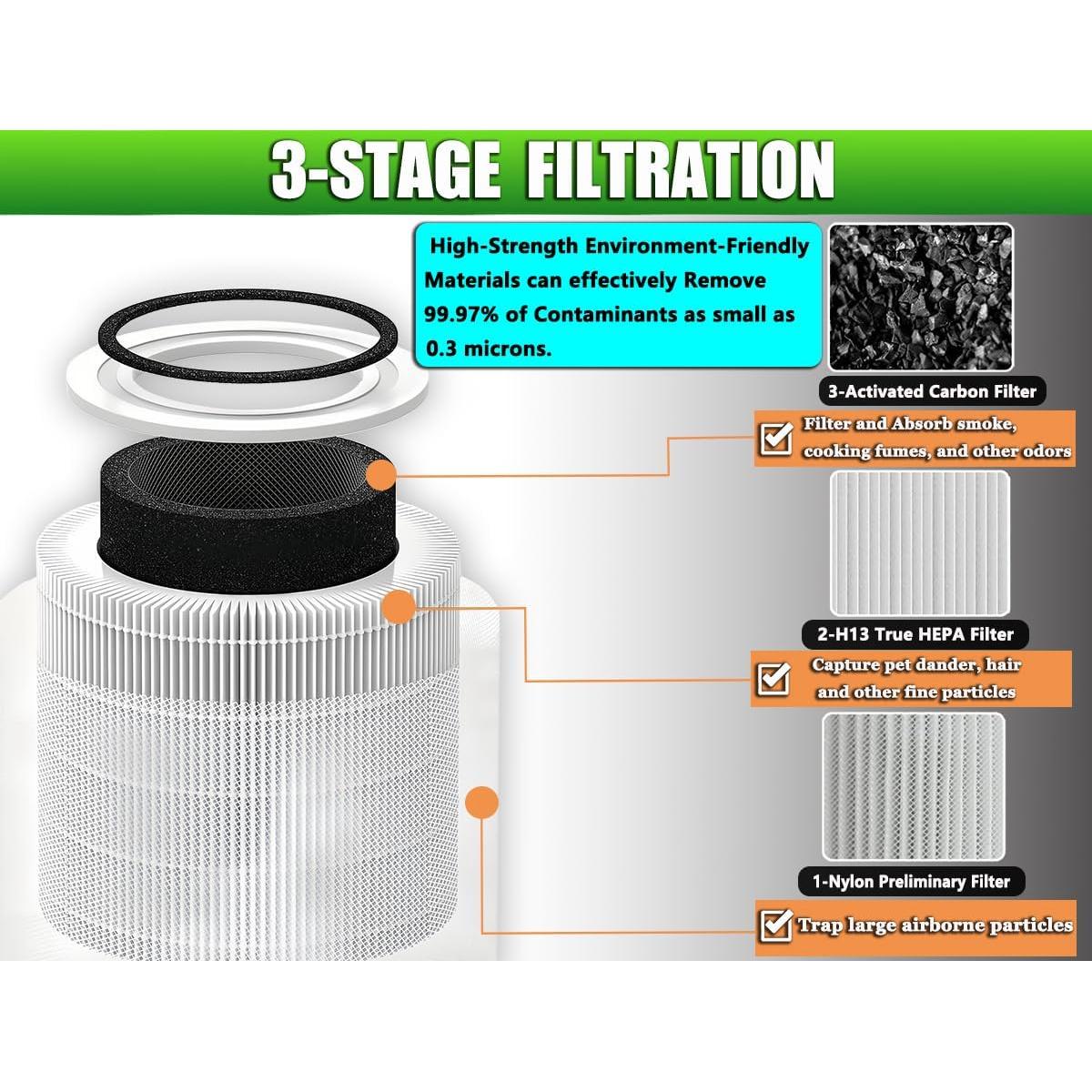 3-STAGE FILTRATION

High-Strength Environment-Friendly Materials can effectively Remove 99.97% of Contaminants as small as 0.3 microns.

3-Activated Carbon Filter

Filter and Absorb smoke, cooking fumes, and other odors

2-H13 True HEPA Filter

Capture pet dander, hair and other fine particles

1-Nylon Preliminary Filter

Trap large airborne particles