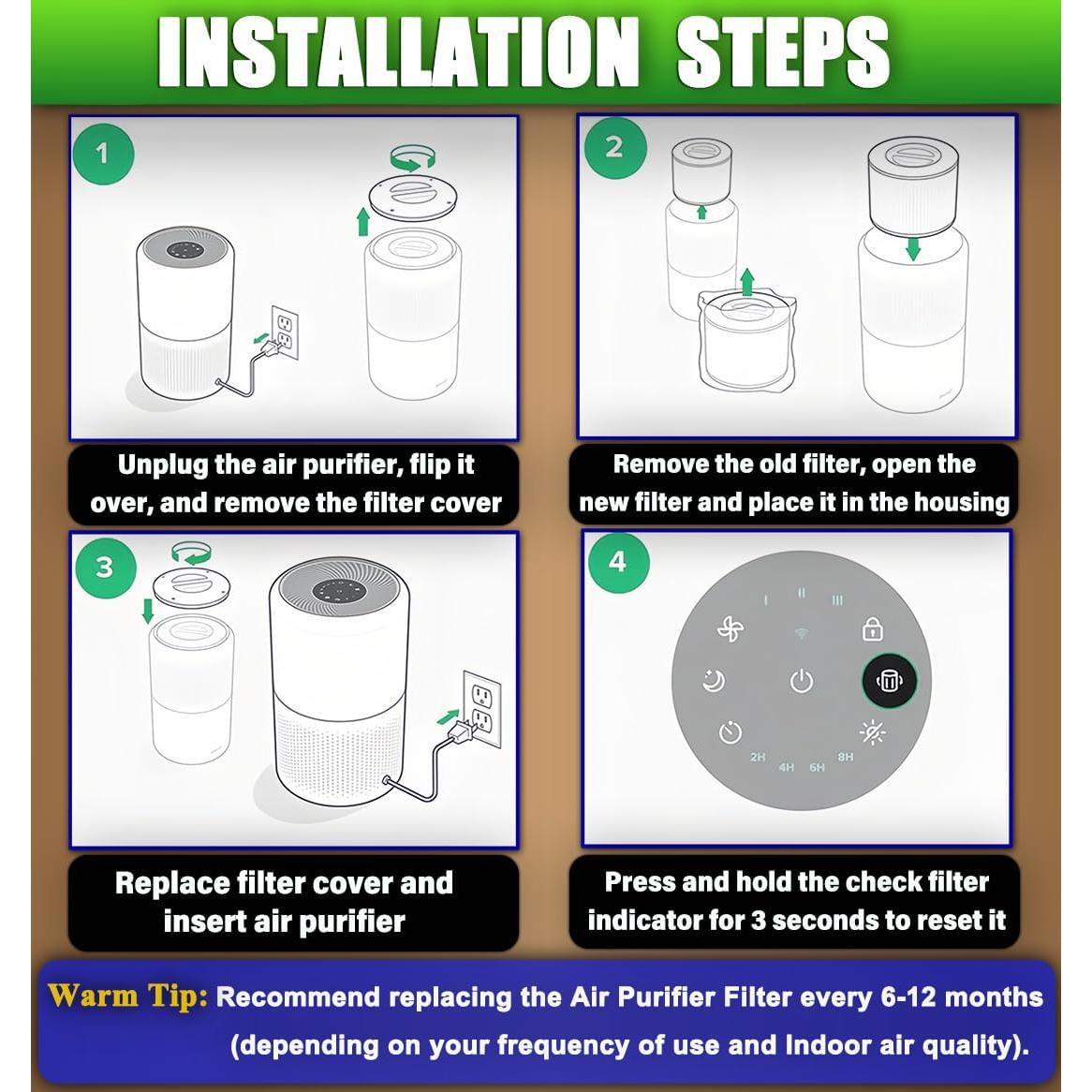 INSTALLATION STEPS

1

Unplug the air purifier, flip it over, and remove the filter cover

2

Remove the old filter, open the new filter and place it in the housing

3

Replace filter cover and insert air purifier

4

I II III

2H 4H 6H 8H

Press and hold the check filter indicator for 3 seconds to reset it

Warm Tip: Recommend replacing the Air Purifier Filter every 6-12 months (depending on your frequency of use and Indoor air quality).