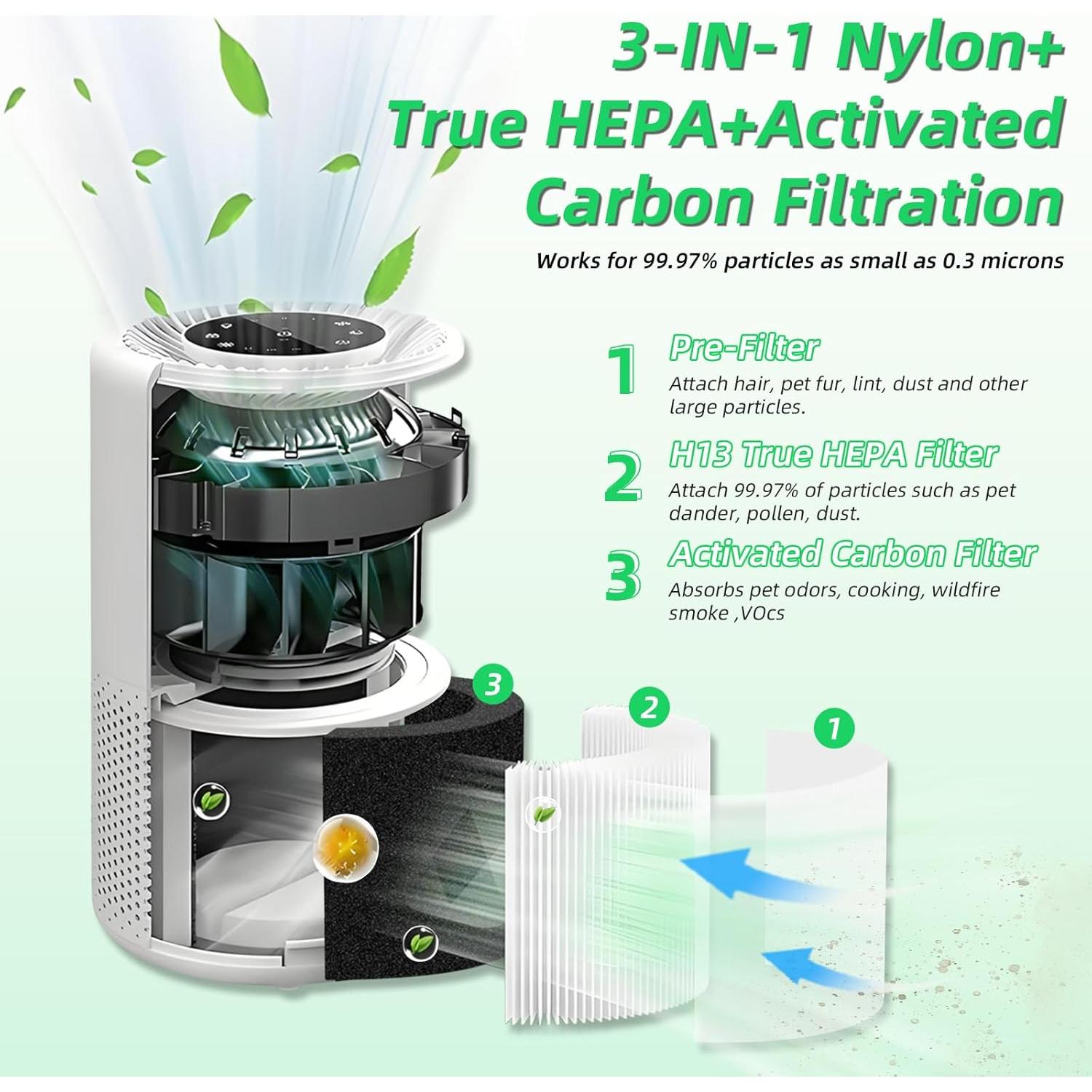 3-IN-1 Nylon+ True HEPA+Activated Carbon Filtration

Works for 99.97% particles as small as 0.3 microns

1 Pre-Filter
Attach hair, pet fur, lint, dust and other large particles.

2 H13 True HEPA Filter
Attach 99.97% of particles such as pet dander, pollen, dust.

3 Activated Carbon Filter
Absorbs pet odors, cooking, wildfire smoke ,VOcs

3

2

1