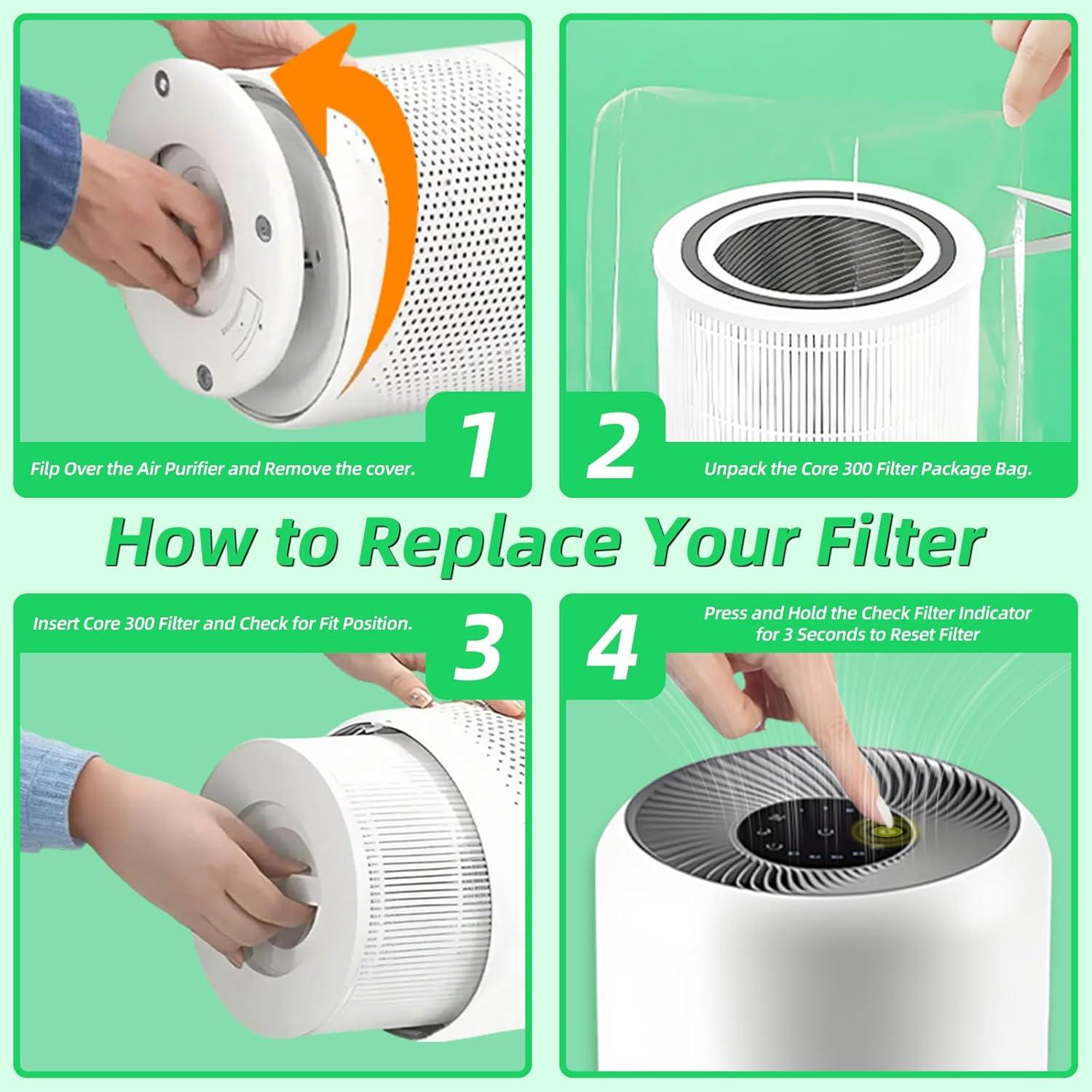 Filp Over the Air Purifier and Remove the cover.

1

2

Unpack the Core 300 Filter Package Bag.

How to Replace Your Filter

Insert Core 300 Filter and Check for Fit Position.

3

4

Press and Hold the Check Filter Indicator for 3 Seconds to Reset Filter