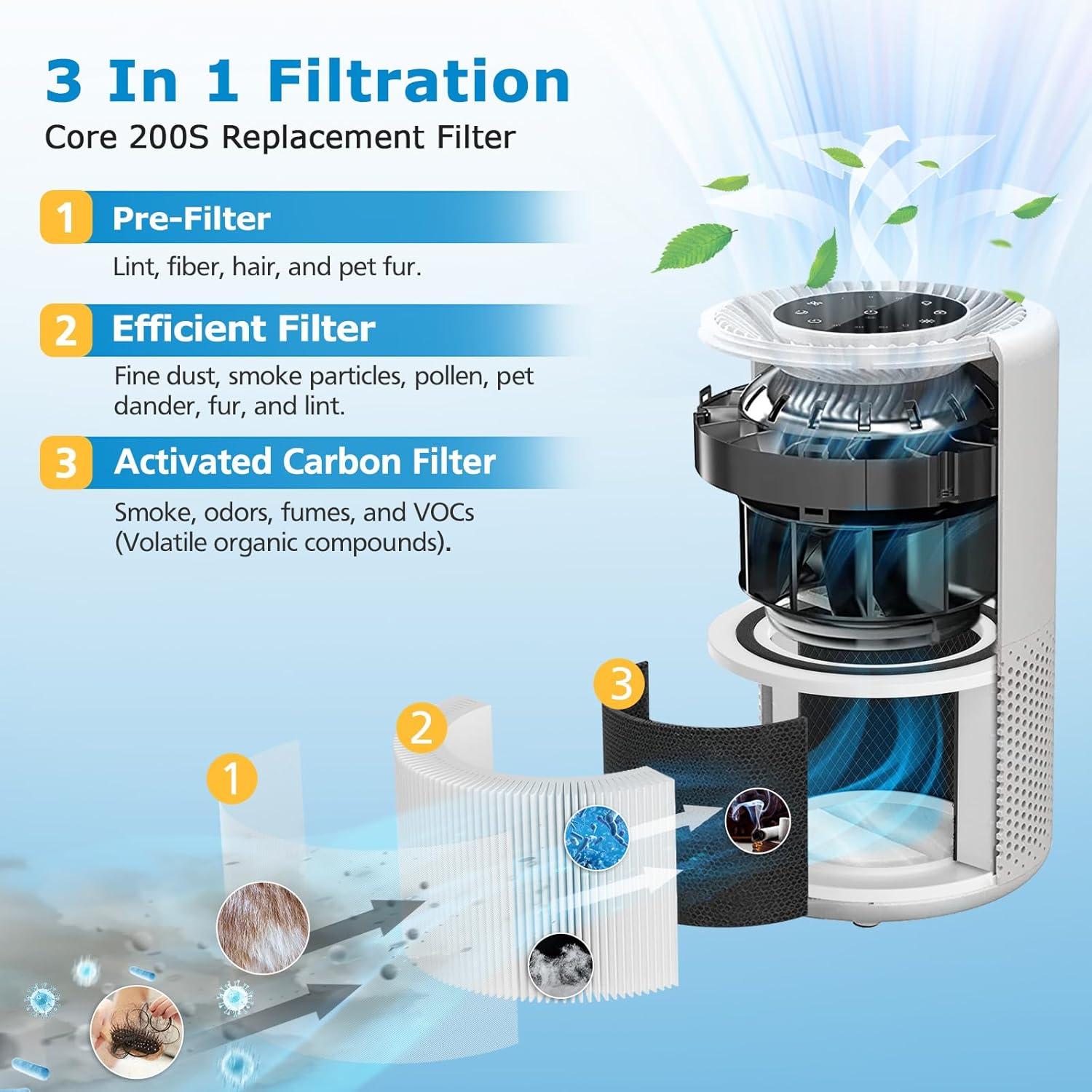 3 In 1 Filtration

Core 200S Replacement Filter

1 Pre-Filter

Lint, fiber, hair, and pet fur.

2 Efficient Filter

Fine dust, smoke particles, pollen, pet dander, fur, and lint.

3 Activated Carbon Filter

Smoke, odors, fumes, and VOCs (Volatile organic compounds).

3

2

1