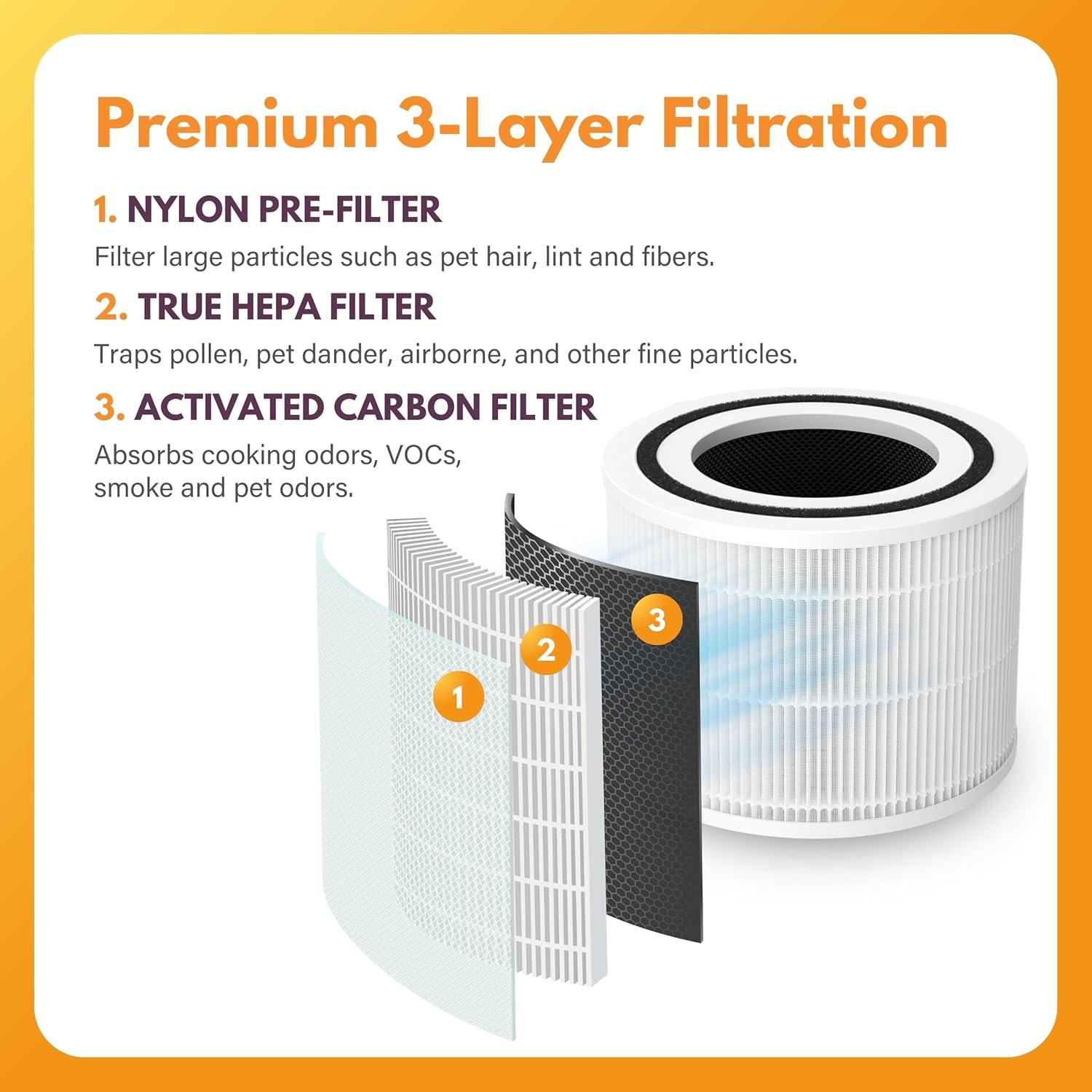 Premium 3-Layer Filtration

1. NYLON PRE-FILTER

Filter large particles such as pet hair, lint and fibers.

2. TRUE HEPA FILTER

Traps pollen, pet dander, airborne, and other fine particles.

3. ACTIVATED CARBON FILTER

Absorbs cooking odors, VOCs, smoke and pet odors.

1

2

3