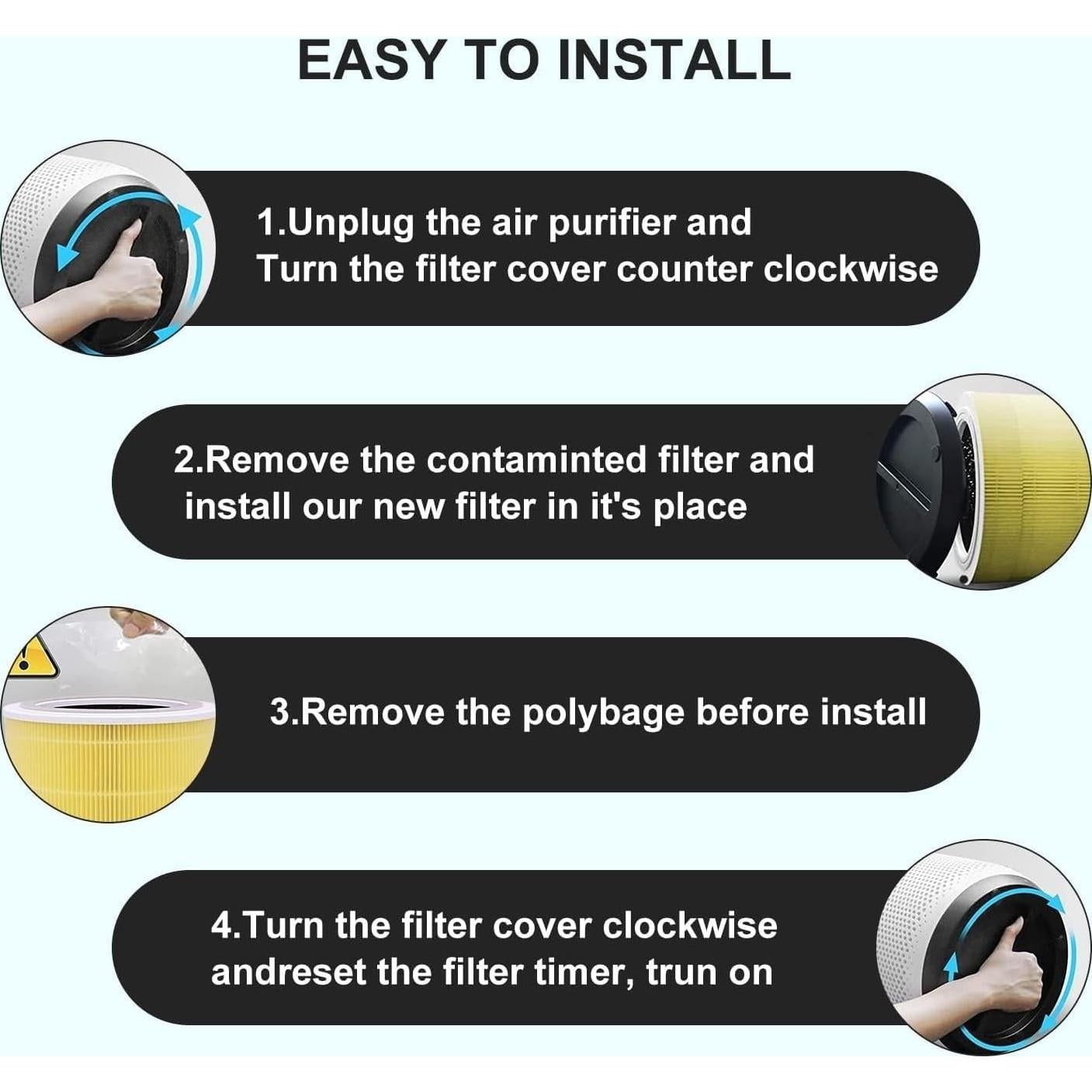 EASY TO INSTALL

1.Unplug the air purifier and Turn the filter cover counter clockwise

2.Remove the contaminted filter and install our new filter in it's place

3.Remove the polybage before install

4.Turn the filter cover clockwise andreset the filter timer, trun on