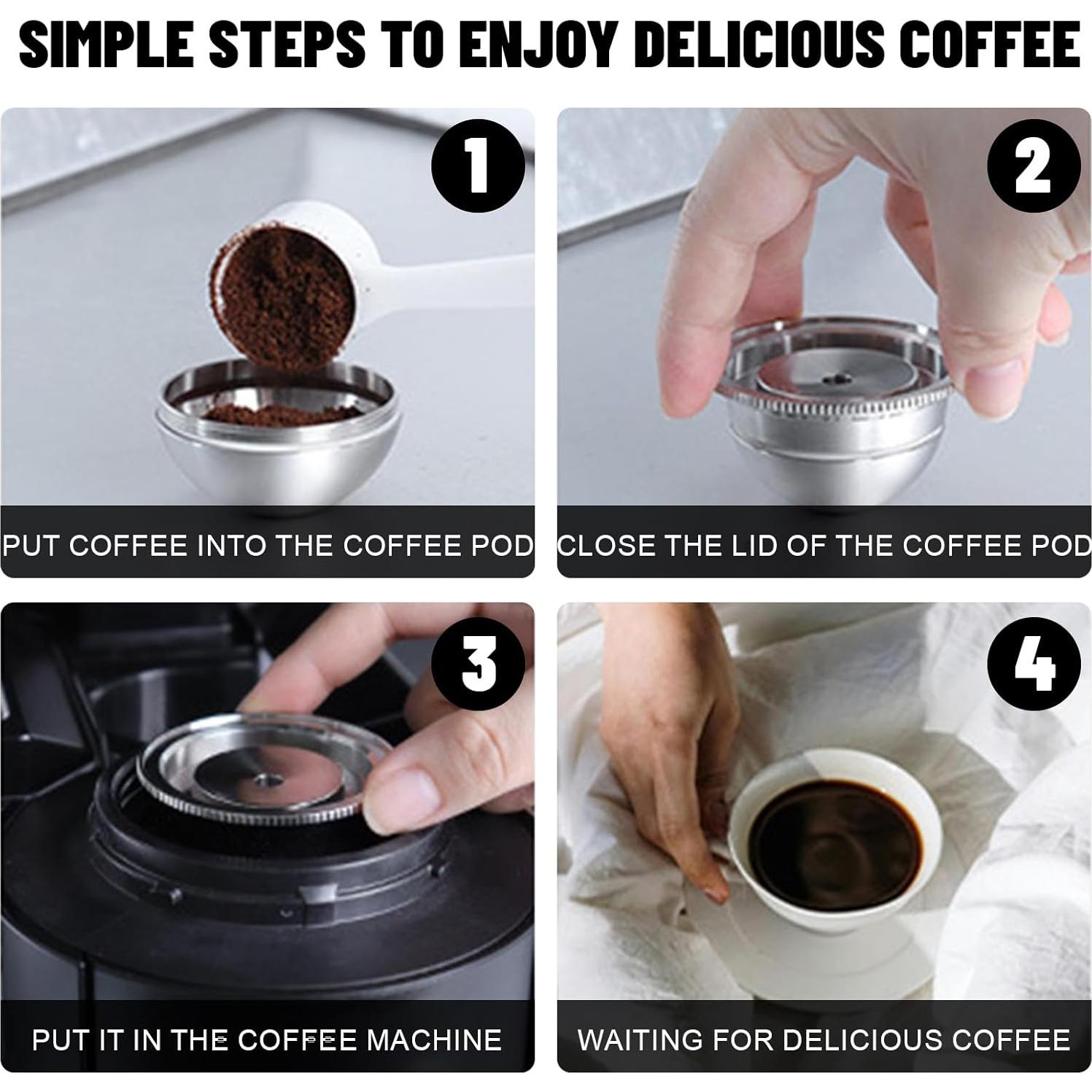 SIMPLE STEPS TO ENJOY DELICIOUS COFFEE

1

PUT COFFEE INTO THE COFFEE POD

2

CLOSE THE LID OF THE COFFEE POD

3

PUT IT IN THE COFFEE MACHINE

4

WAITING FOR DELICIOUS COFFEE