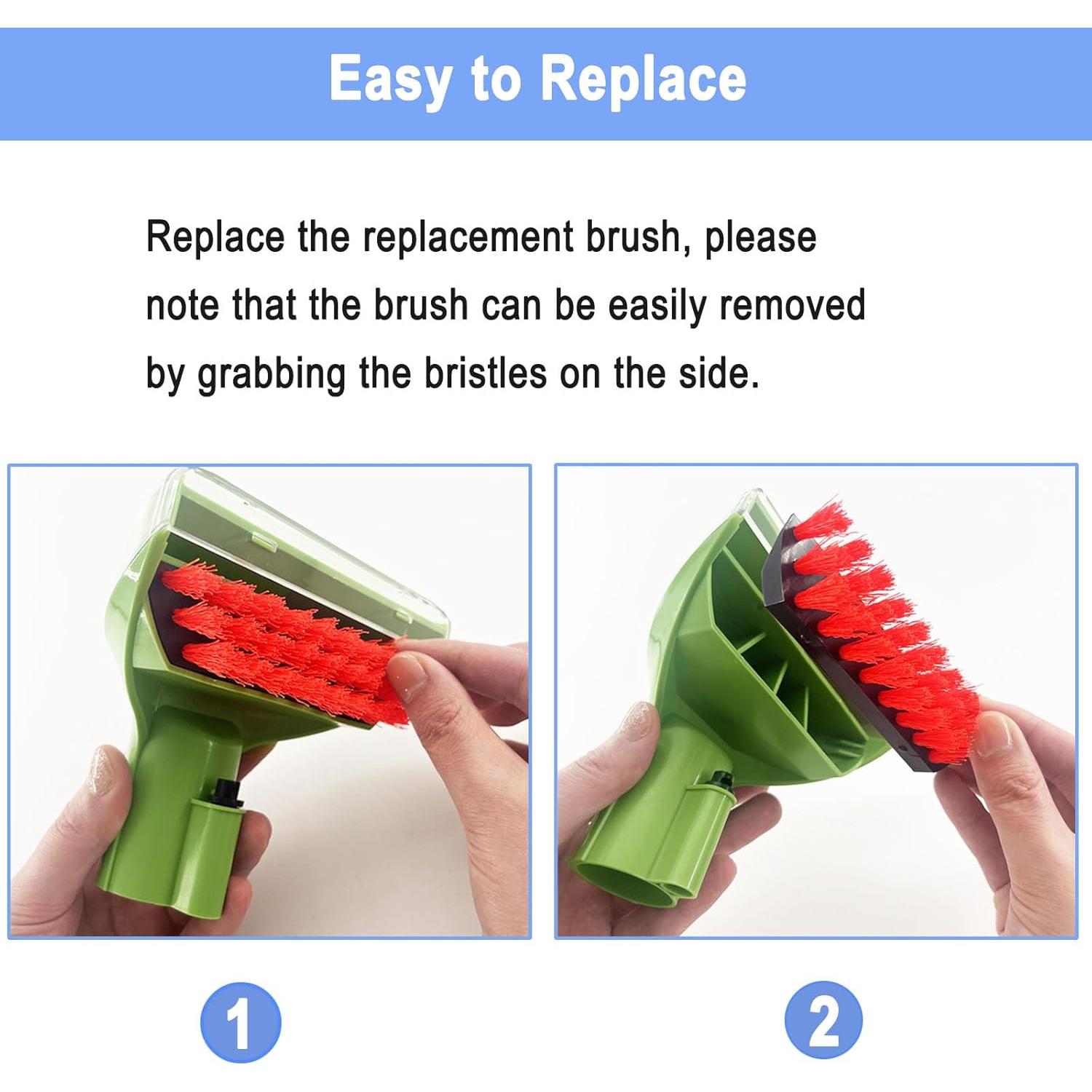 Easy to Replace

Replace the replacement brush, please note that the brush can be easily removed by grabbing the bristles on the side.

1

2