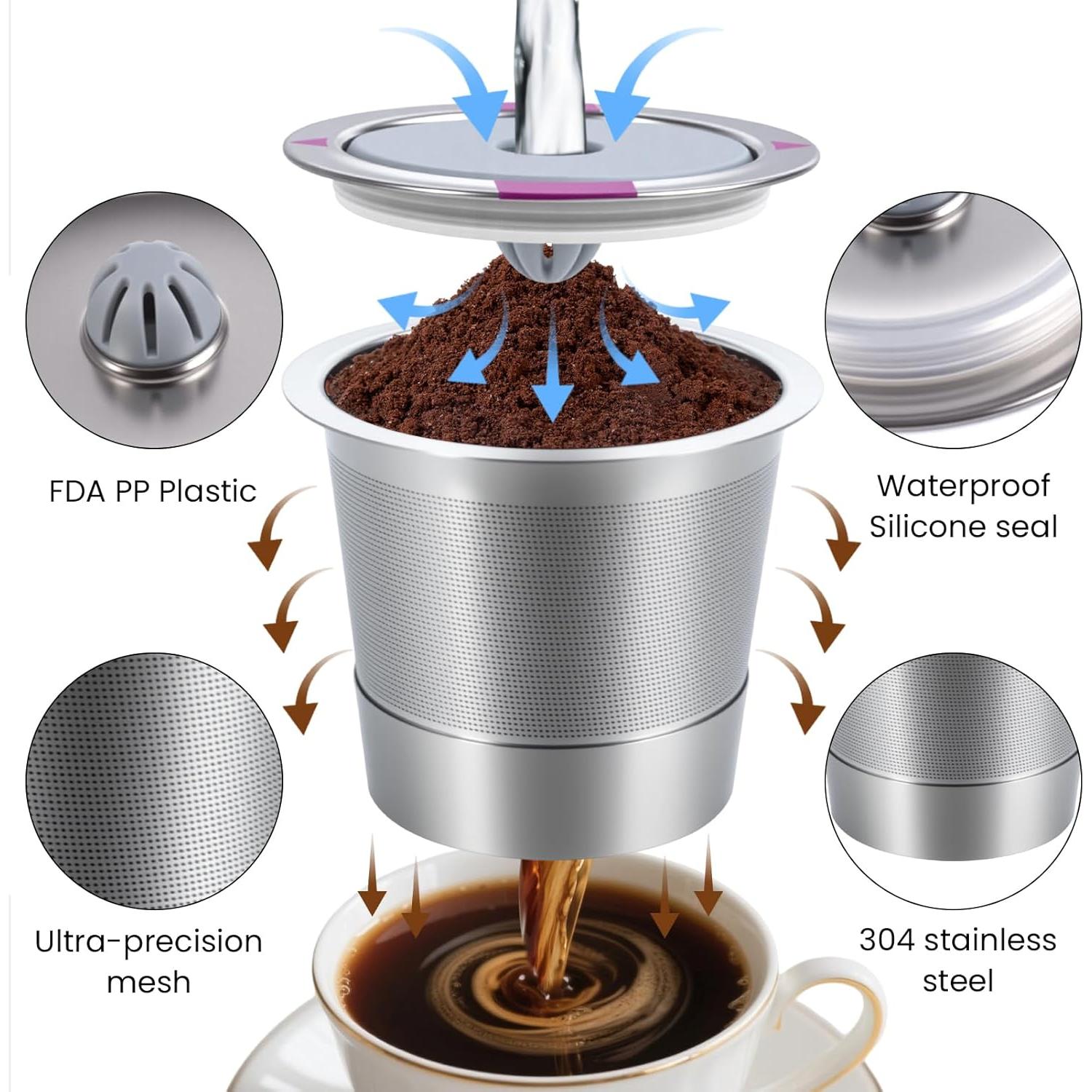 FDA PP Plastic

Waterproof Silicone seal

Ultra-precision mesh

304 stainless steel