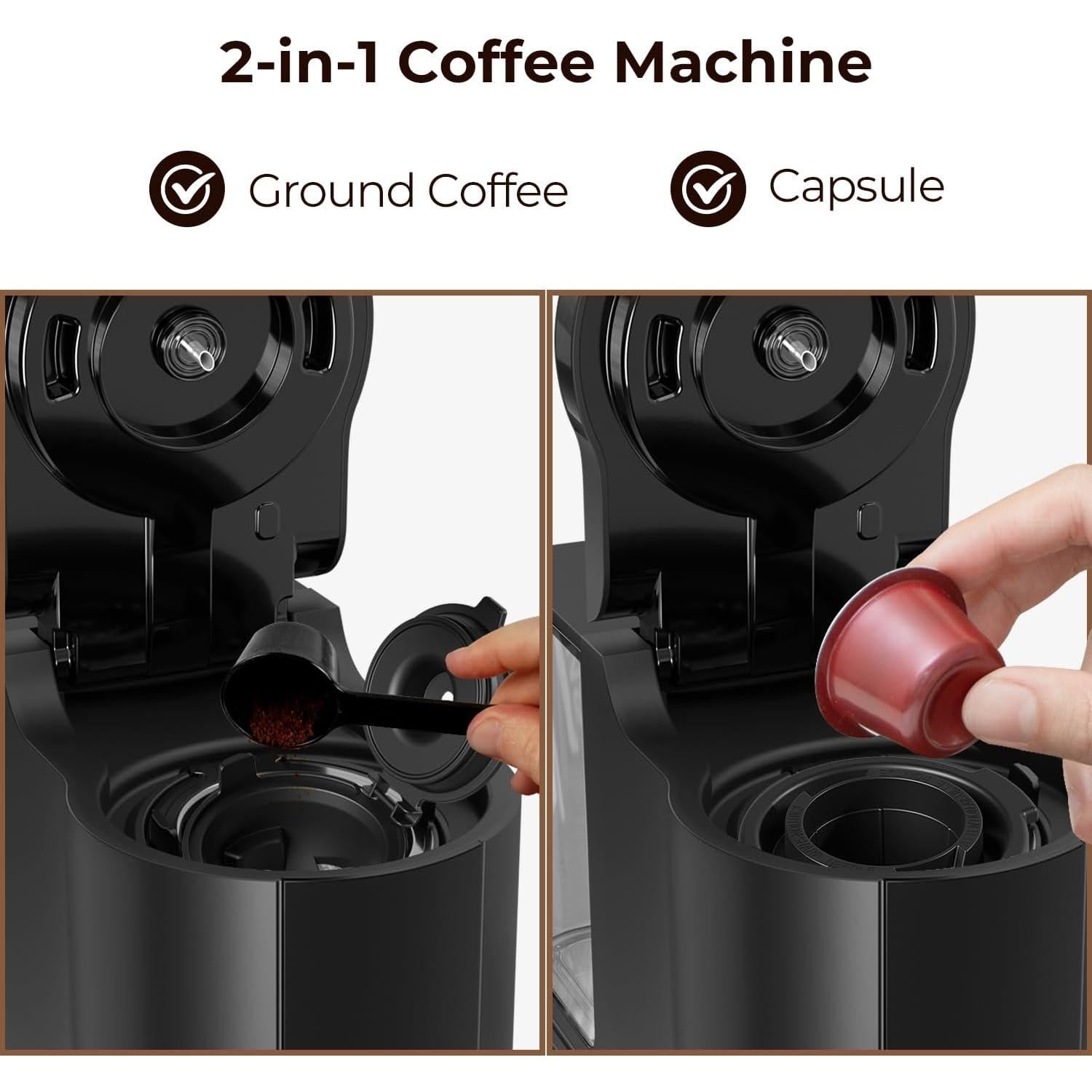 2-in-1 Coffee Machine

Ground Coffee

Capsule