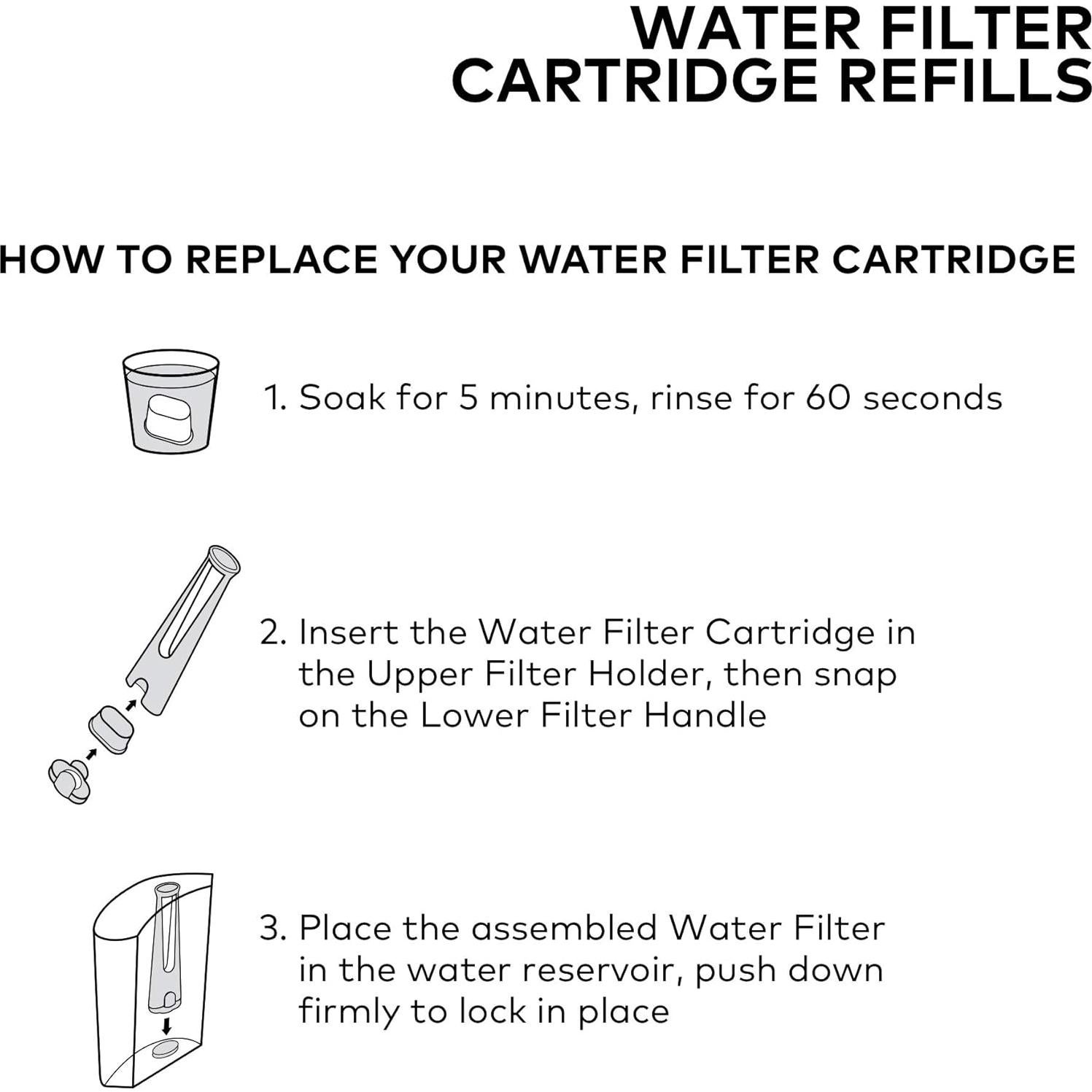 WATER FILTER CARTRIDGE REFILLS

HOW TO REPLACE YOUR WATER FILTER CARTRIDGE

1. Soak for 5 minutes, rinse for 60 seconds

2. Insert the Water Filter Cartridge in the Upper Filter Holder, then snap on the Lower Filter Handle

3. Place the assembled Water Filter in the water reservoir, push down firmly to lock in place