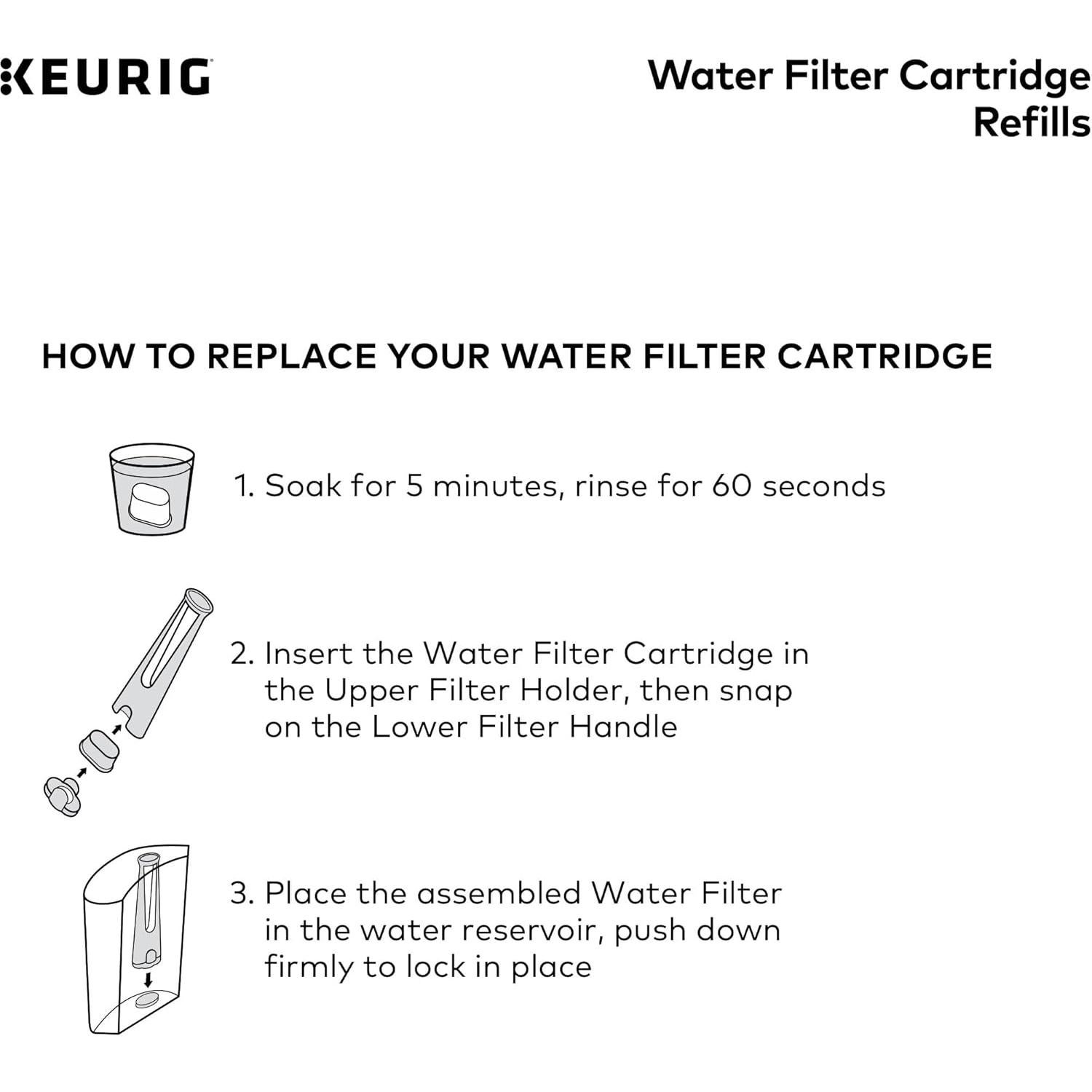 KEURIG

Water Filter Cartridge Refills

HOW TO REPLACE YOUR WATER FILTER CARTRIDGE

1. Soak for 5 minutes, rinse for 60 seconds

2. Insert the Water Filter Cartridge in the Upper Filter Holder, then snap on the Lower Filter Handle

3. Place the assembled Water Filter in the water reservoir, push down firmly to lock in place