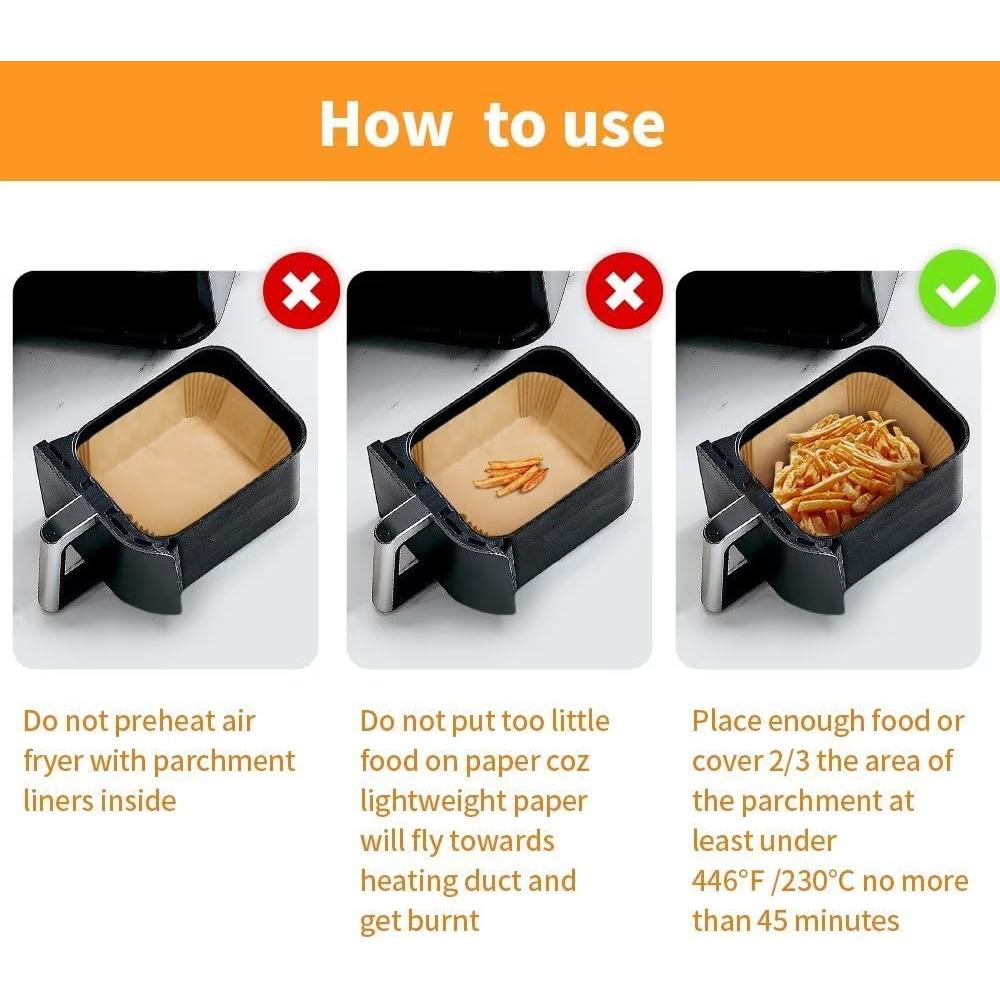 How to use

Do not preheat air fryer with parchment liners inside

Do not put too little food on paper coz lightweight paper will fly towards heating duct and get burnt

Place enough food or cover 2/3 the area of the parchment at least under 446°F /230°C no more than 45 minutes