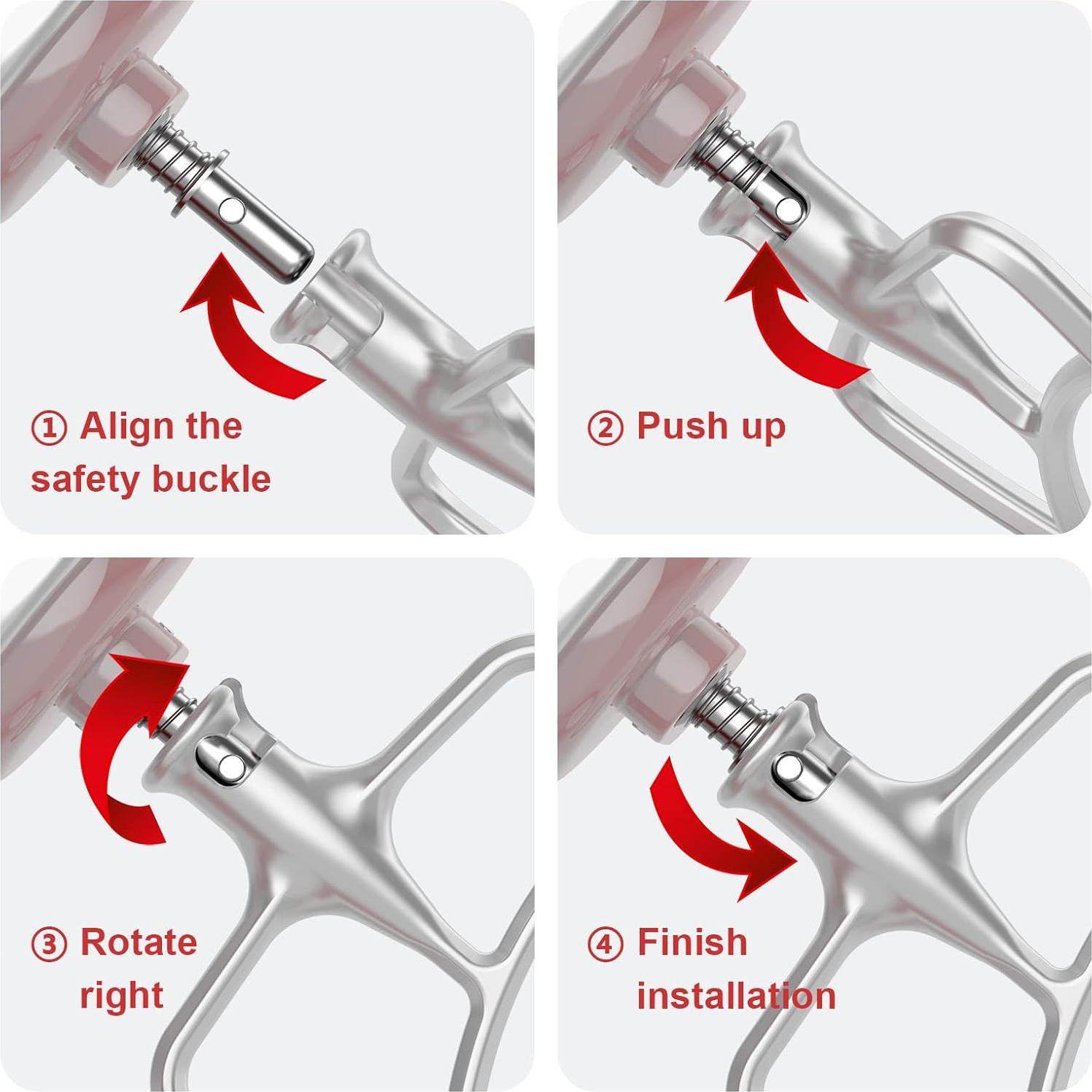 ① Align the safety buckle

② Push up

③ Rotate right

④ Finish installation