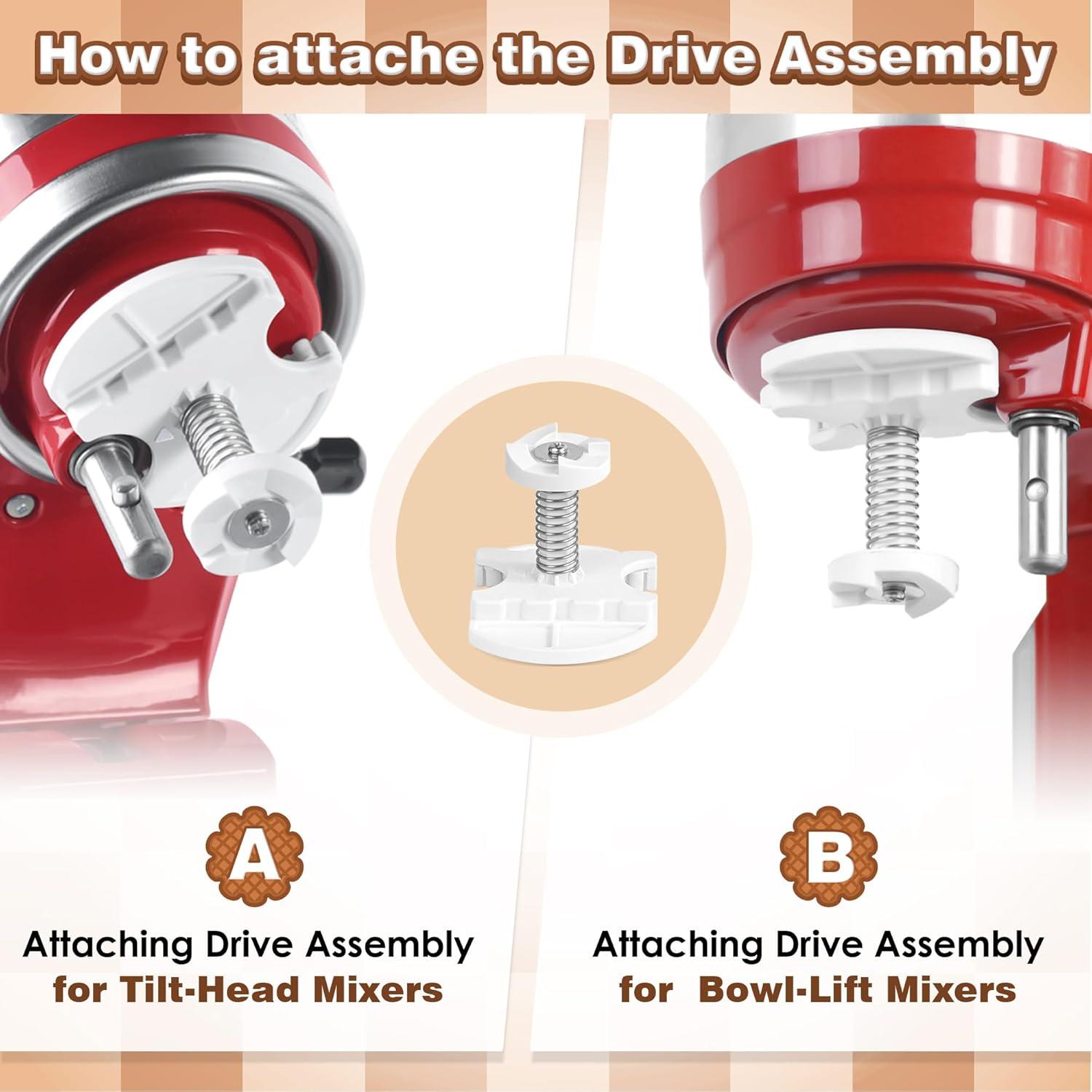 How to attache the Drive Assembly

A

Attaching Drive Assembly for Tilt-Head Mixers

B

Attaching Drive Assembly for Bowl-Lift Mixers