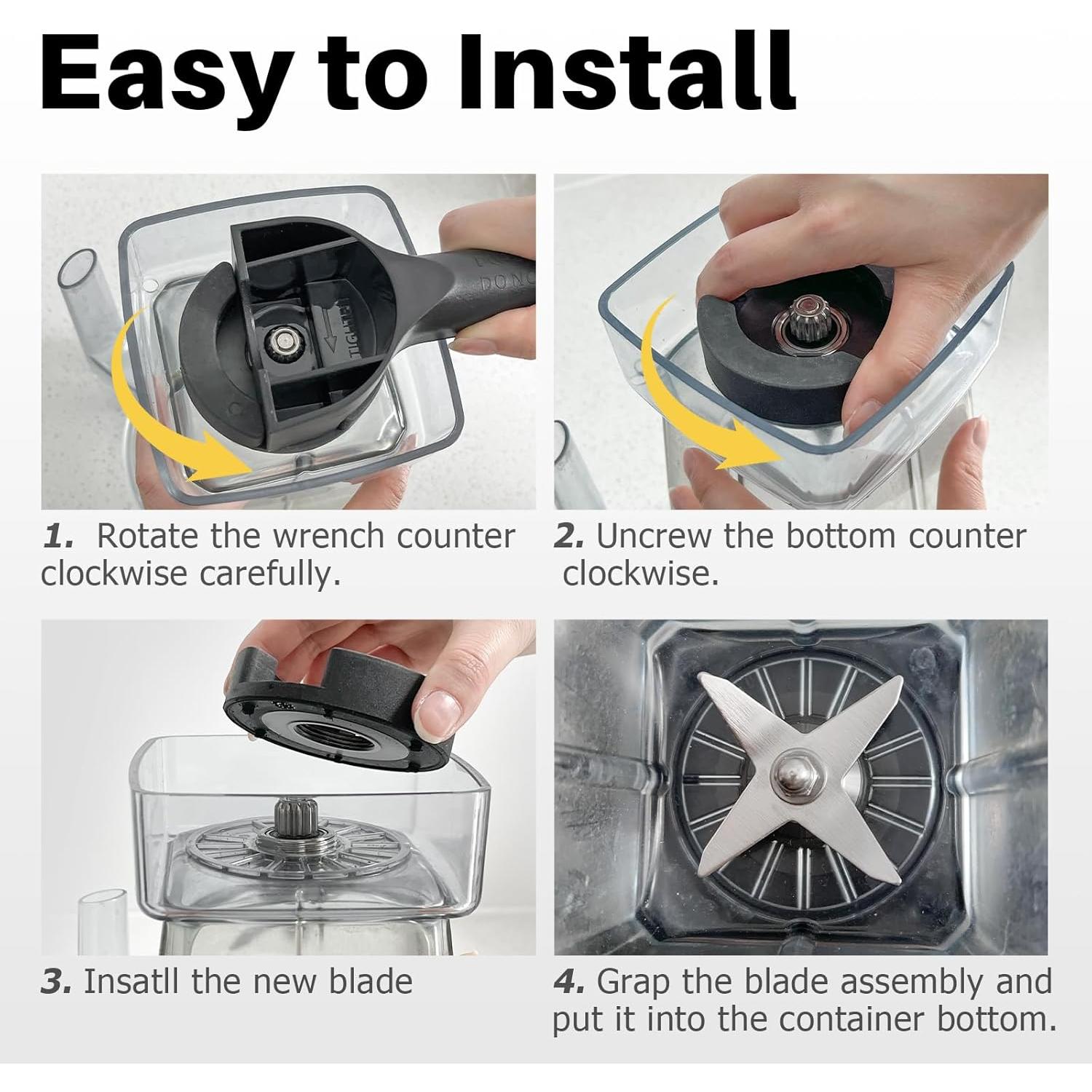 Easy to Install

TIGHTEN

1. Rotate the wrench counter clockwise carefully.

2. Uncrew the bottom counter clockwise.

3. Insatll the new blade

4. Grap the blade assembly and put it into the container bottom.