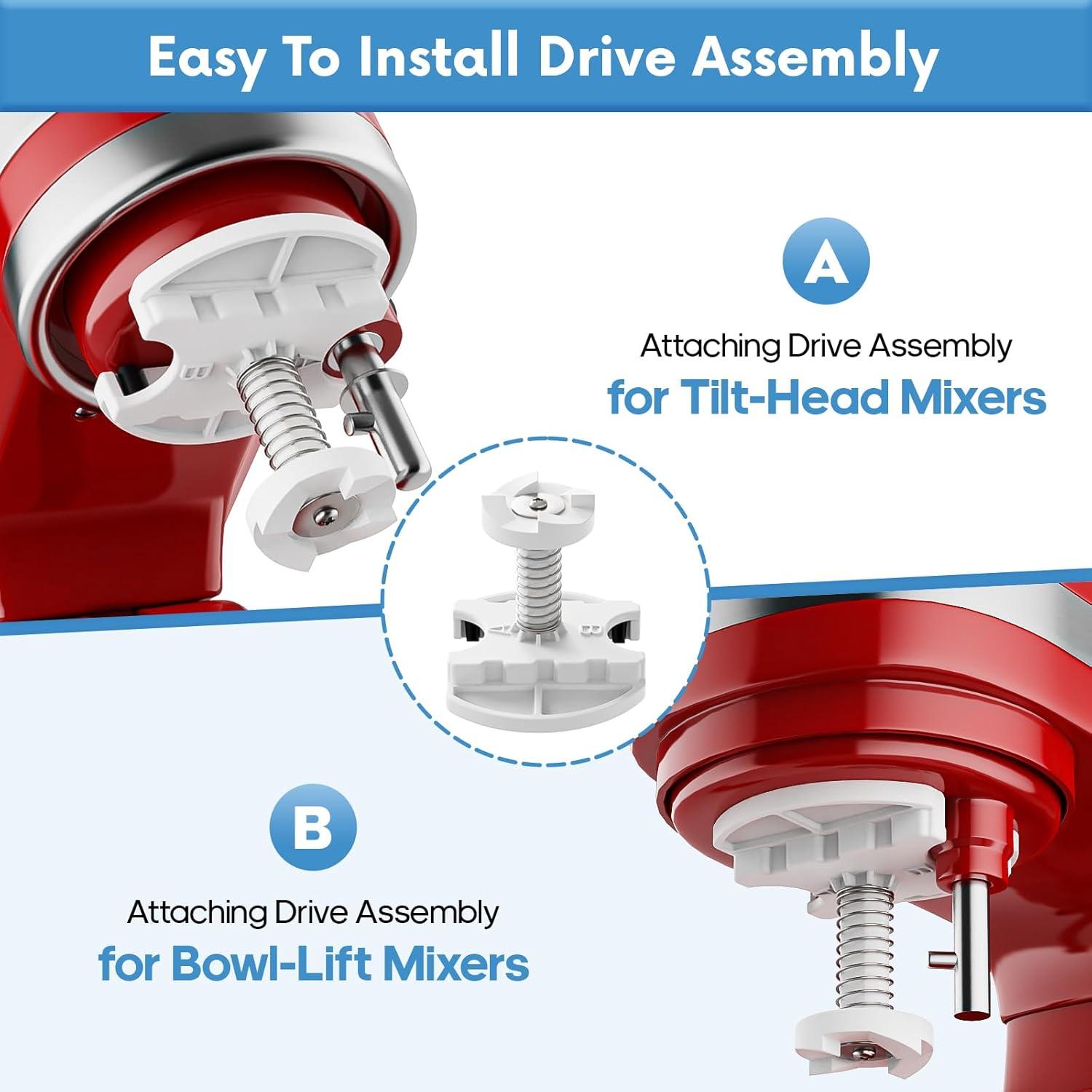 Easy To Install Drive Assembly

A

Attaching Drive Assembly
for Tilt-Head Mixers

B

Attaching Drive Assembly
for Bowl-Lift Mixers