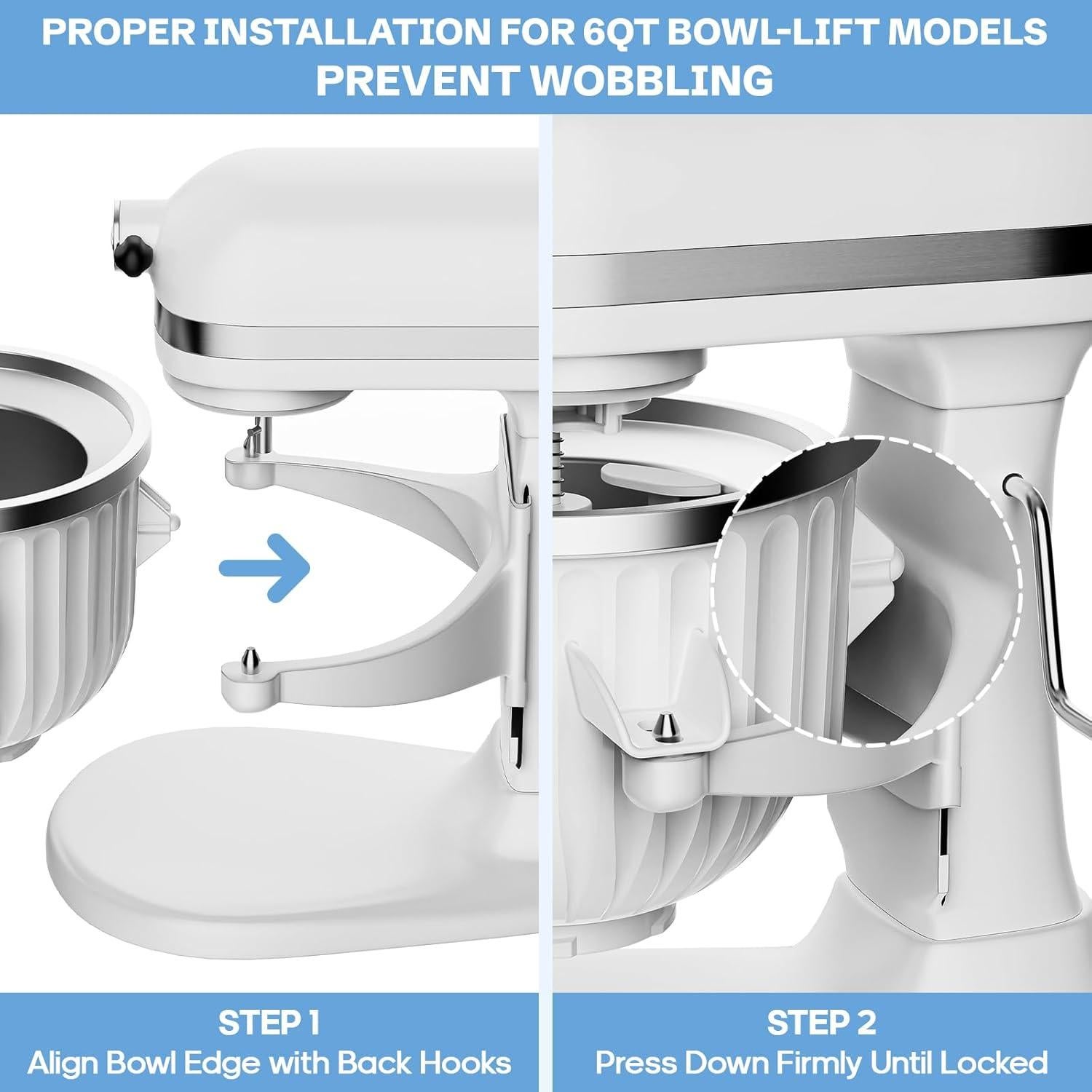 PROPER INSTALLATION FOR 6QT BOWL-LIFT MODELS
PREVENT WOBBLING

STEP 1
Align Bowl Edge with Back Hooks

STEP 2
Press Down Firmly Until Locked