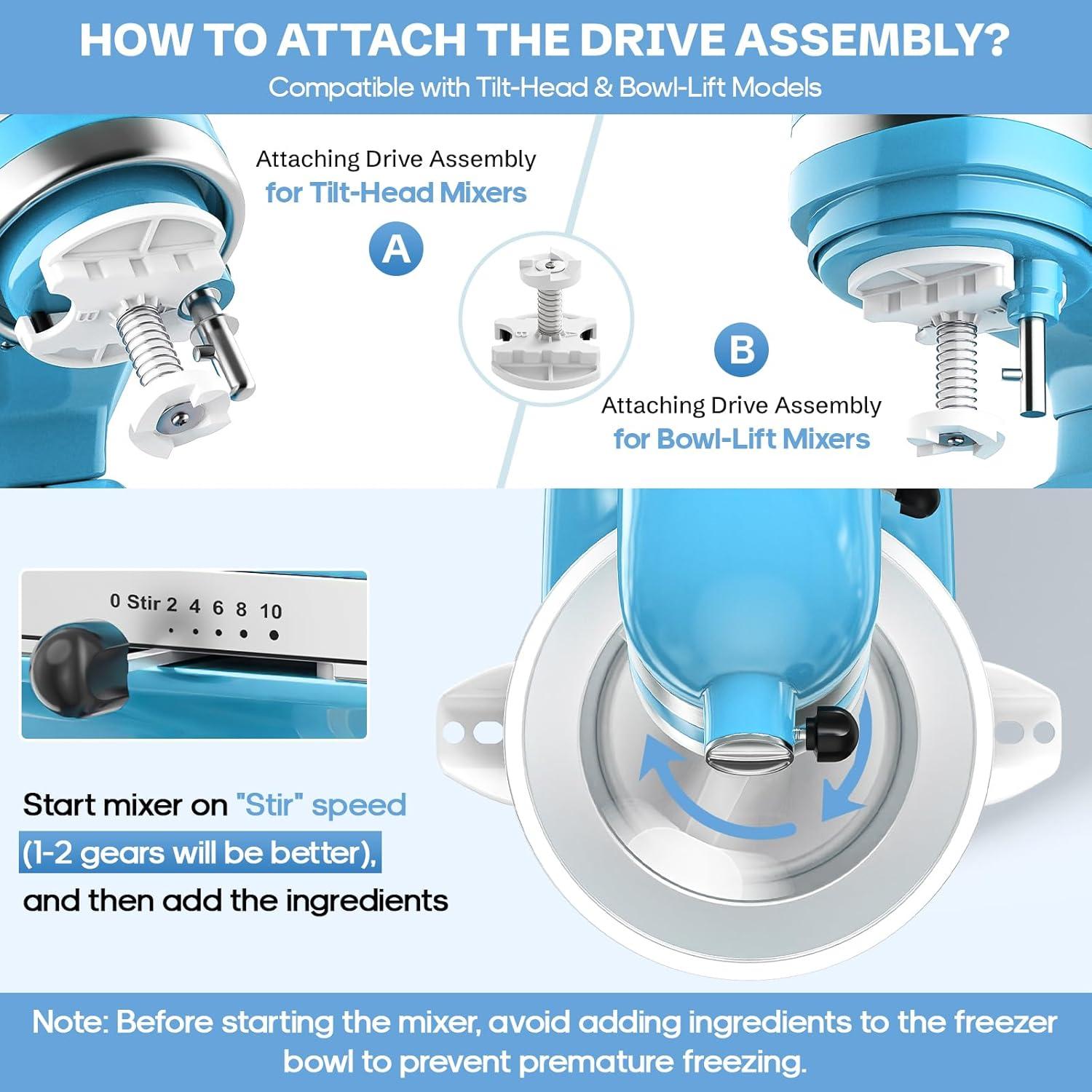 HOW TO ATTACH THE DRIVE ASSEMBLY?

Compatible with Tilt-Head & Bowl-Lift Models

Attaching Drive Assembly for Tilt-Head Mixers

A

B

Attaching Drive Assembly for Bowl-Lift Mixers

0 Stir 2 4 6 8 10

Start mixer on "Stir" speed (1-2 gears will be better), and then add the ingredients

Note: Before starting the mixer, avoid adding ingredients to the freezer bowl to prevent premature freezing.