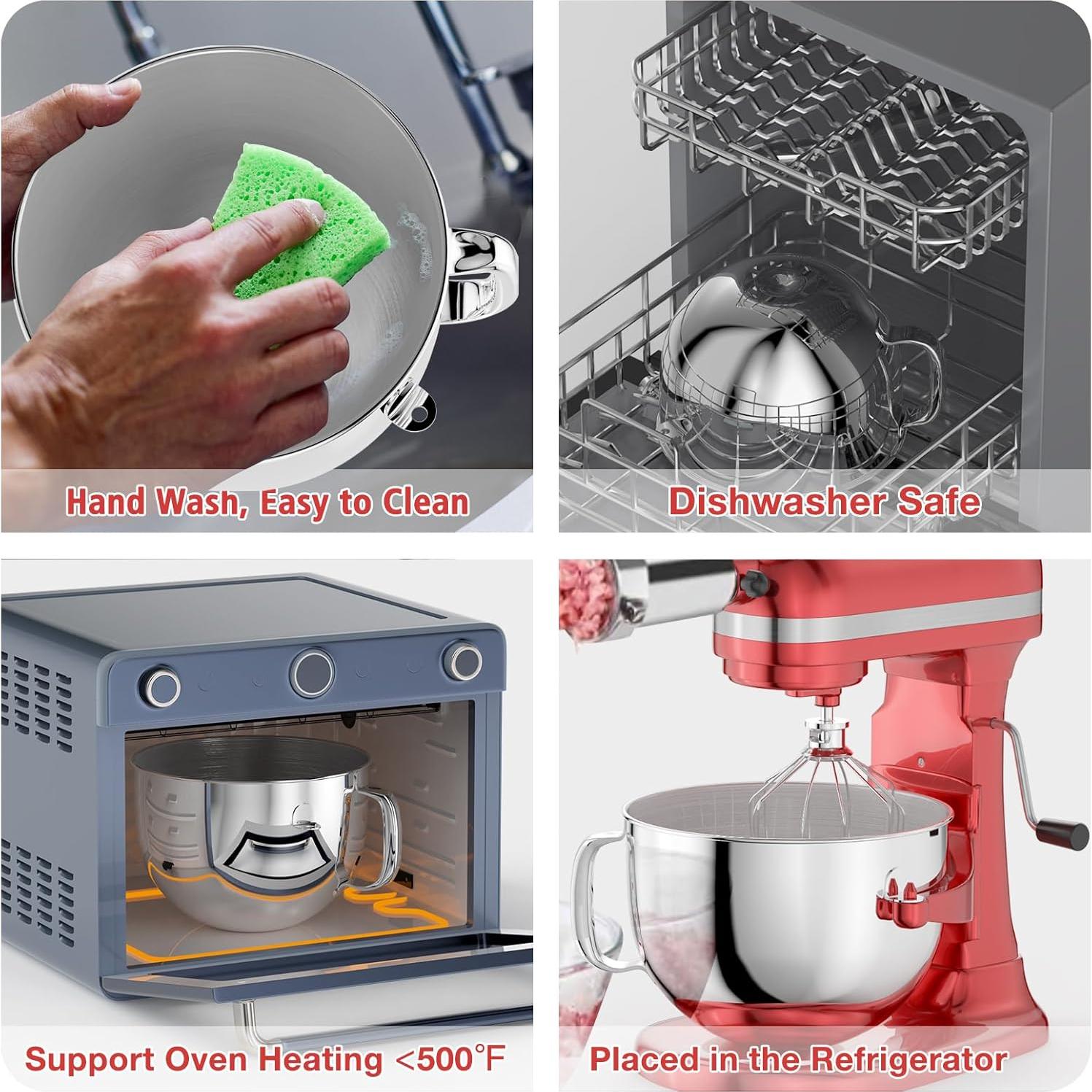 Hand Wash, Easy to Clean

Dishwasher Safe

Support Oven Heating <500°F

Placed in the Refrigerator