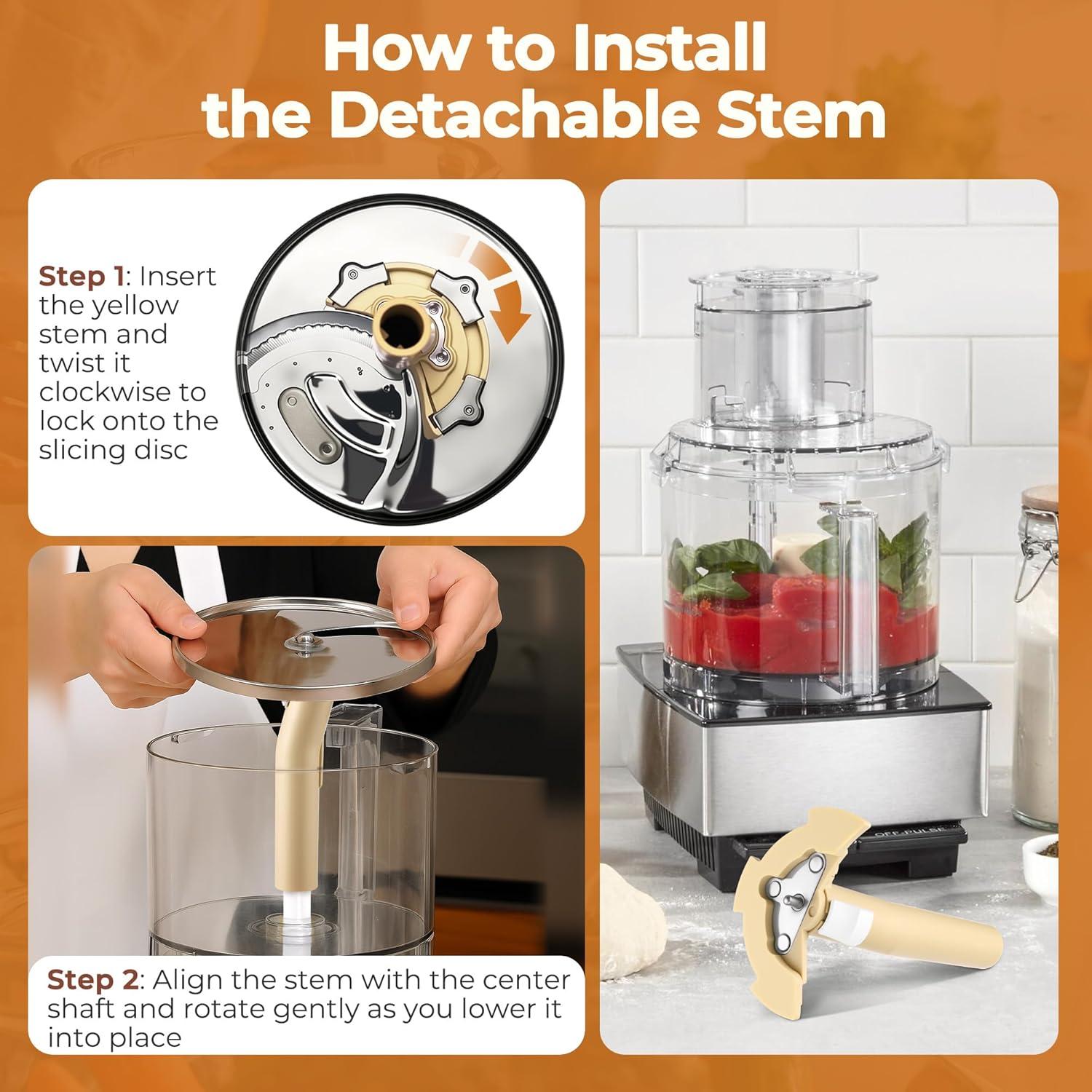 How to Install the Detachable Stem

Step 1: Insert the yellow stem and twist it clockwise to lock onto the slicing disc

Step 2: Align the stem with the center shaft and rotate gently as you lower it into place

OFF·PULSE