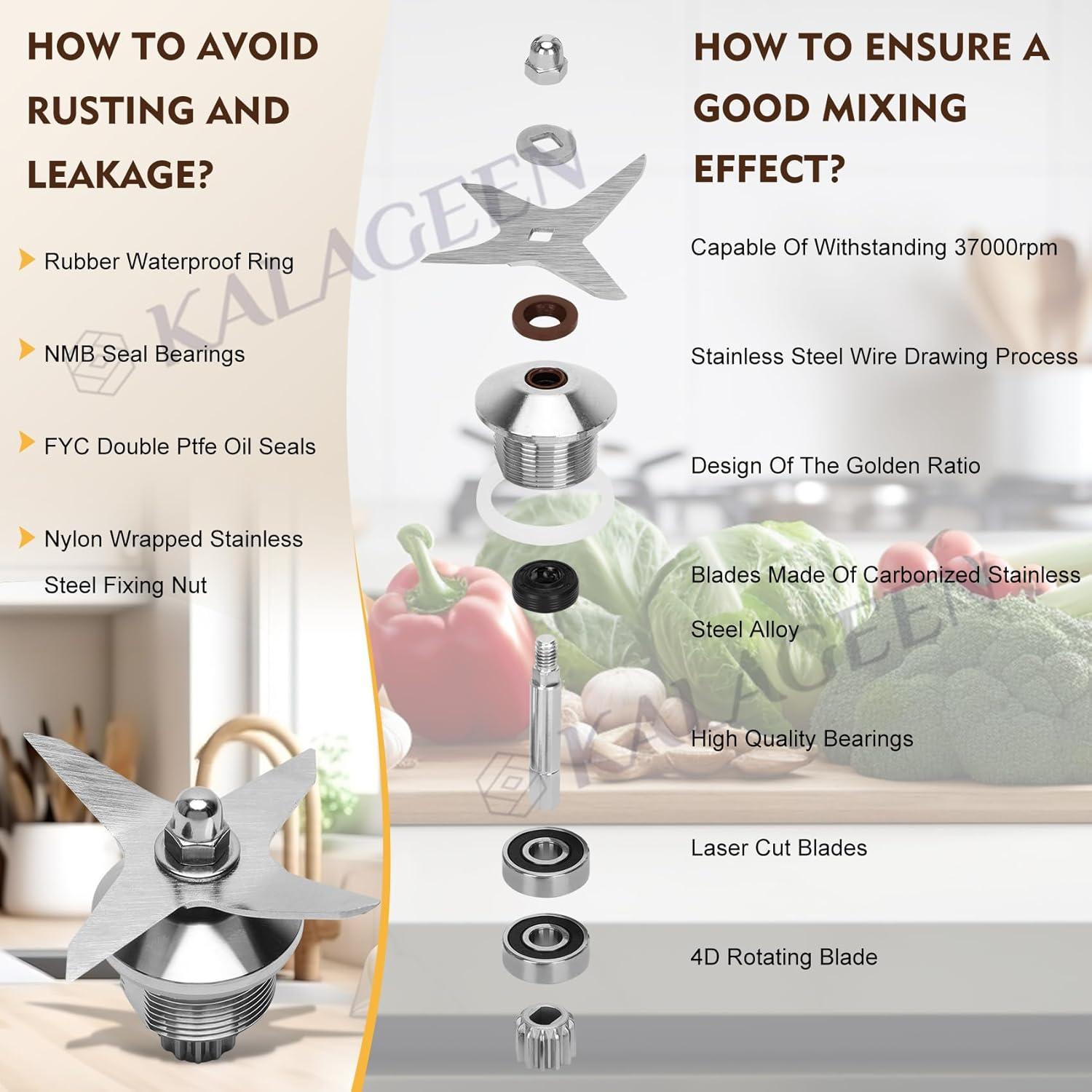 HOW TO AVOID RUSTING AND LEAKAGE?

Rubber Waterproof Ring

NMB Seal Bearings

FYC Double Ptfe Oil Seals

Nylon Wrapped Stainless Steel Fixing Nut

KALAGEEN

HOW TO ENSURE A GOOD MIXING EFFECT?

Capable Of Withstanding 37000rpm

Stainless Steel Wire Drawing Process

Design Of The Golden Ratio

Blades Made Of Carbonized Stainless Steel Alloy

High Quality Bearings

Laser Cut Blades

4D Rotating Blade

KALAGEEN