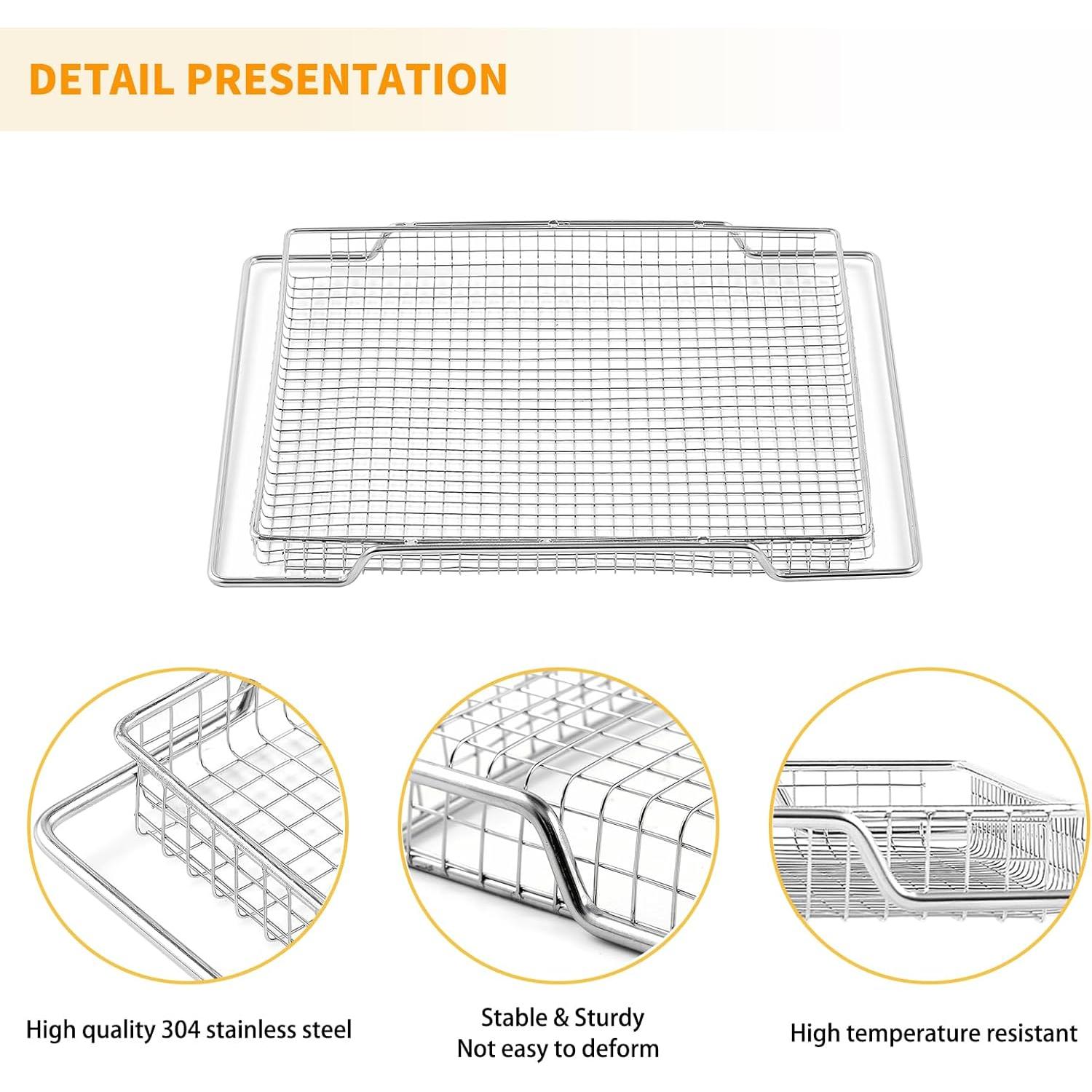 DETAIL PRESENTATION

High quality 304 stainless steel

Stable & Sturdy
Not easy to deform

High temperature resistant