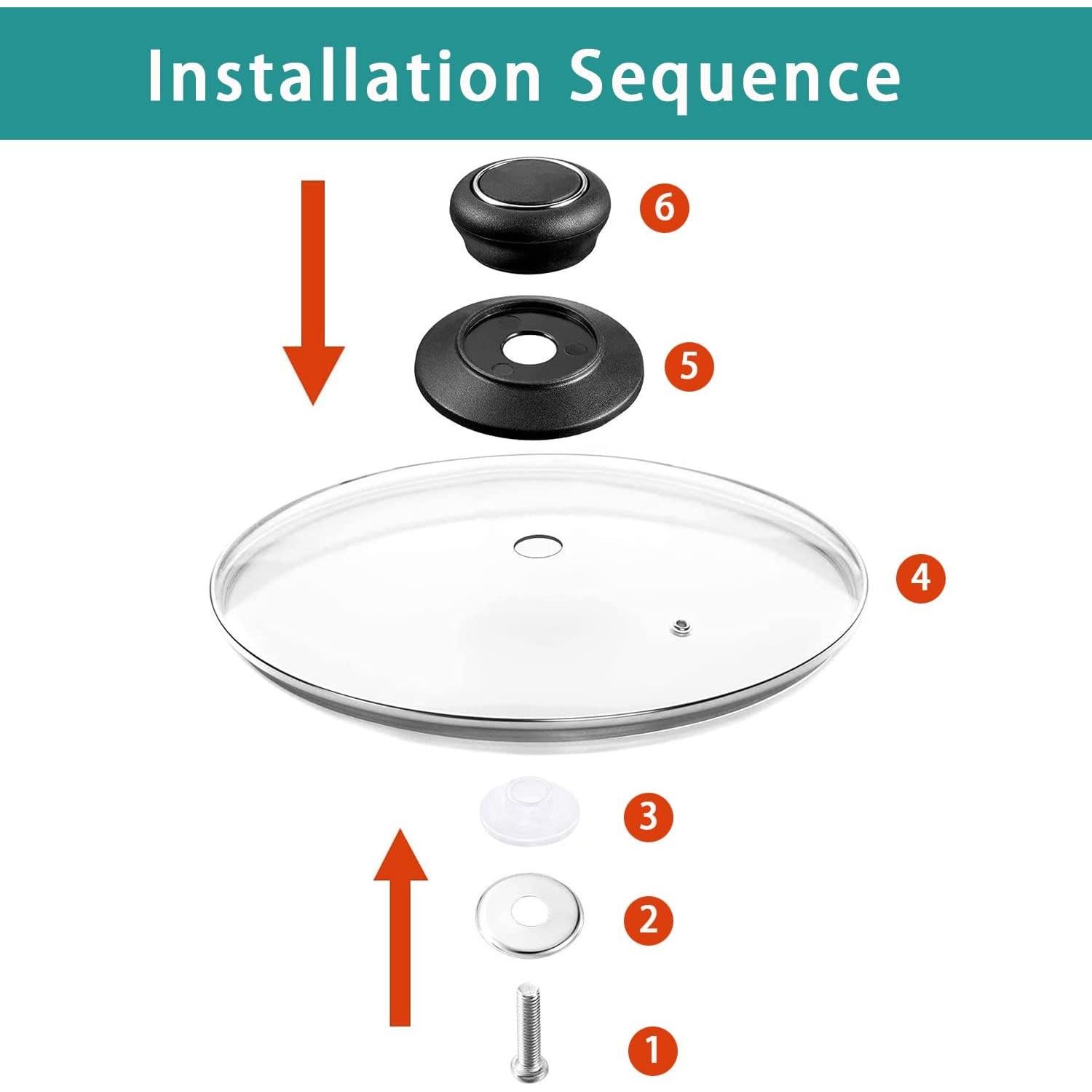 Installation Sequence

6

5

4

3

2

1