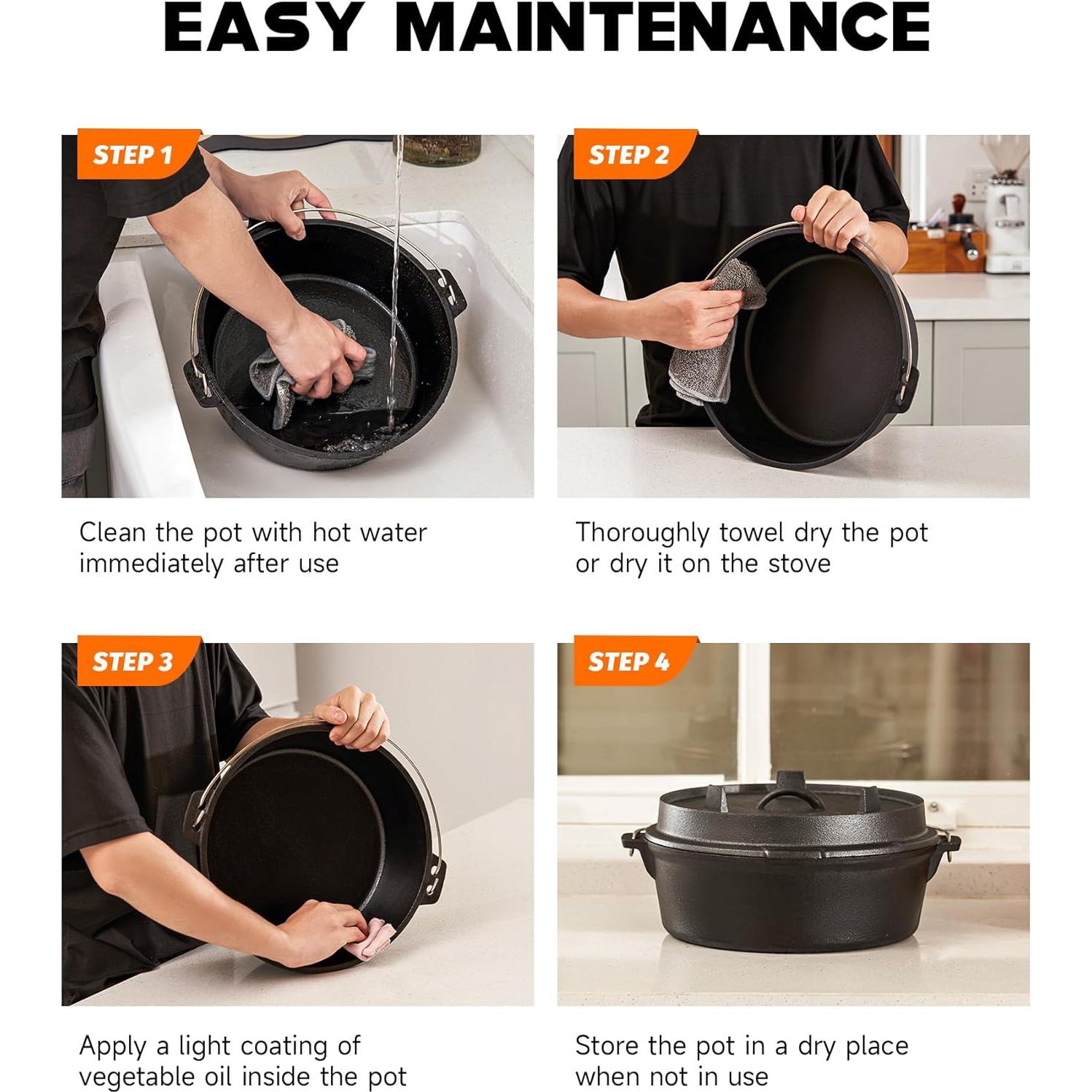 EASY MAINTENANCE

STEP 1

Clean the pot with hot water immediately after use

STEP 2

Thoroughly towel dry the pot or dry it on the stove

STEP 3

Apply a light coating of vegetable oil inside the pot

STEP 4

Store the pot in a dry place when not in use