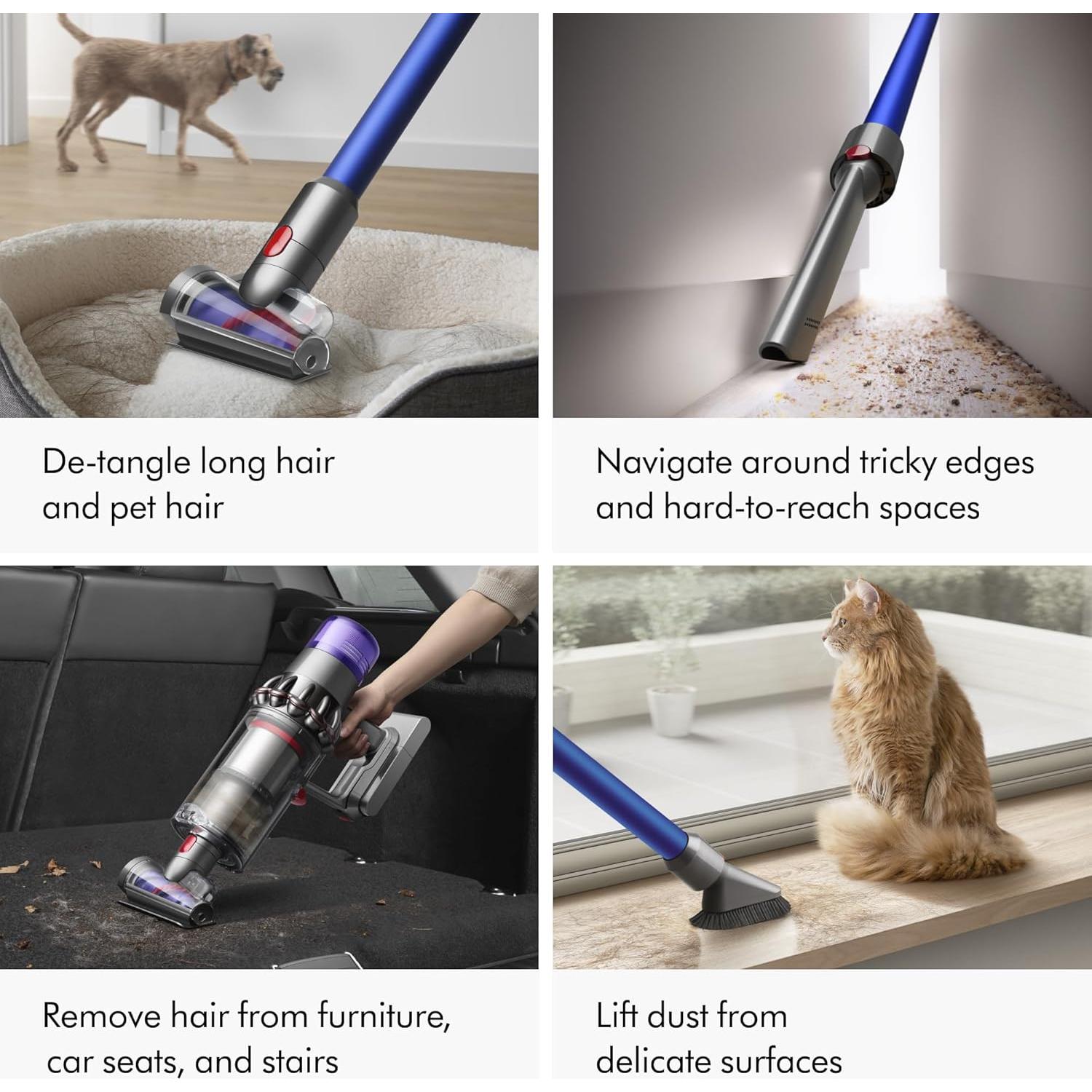 De-tangle long hair and pet hair

Navigate around tricky edges and hard-to-reach spaces

Remove hair from furniture, car seats, and stairs

Lift dust from delicate surfaces