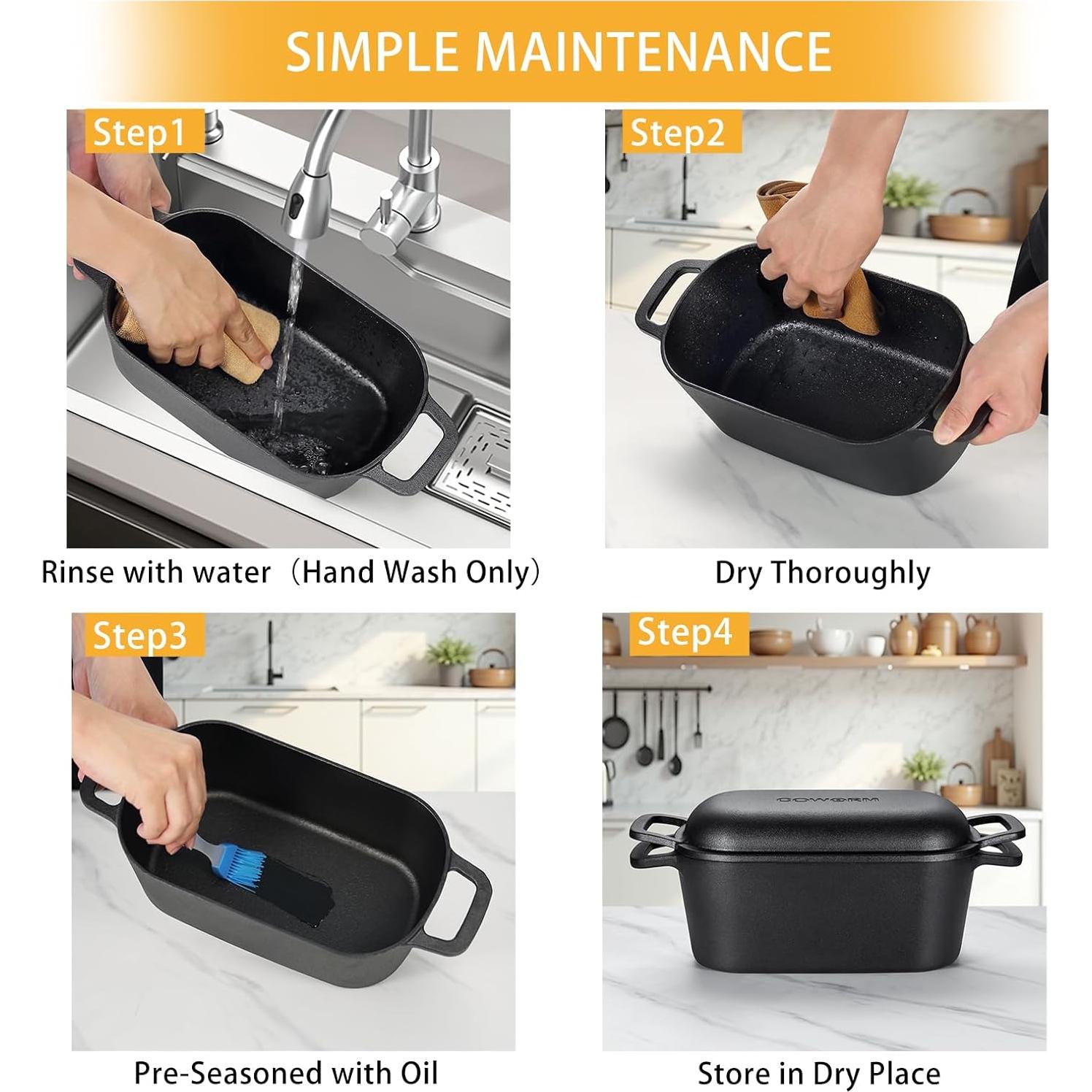 SIMPLE MAINTENANCE

Step1

Rinse with water（Hand Wash Only）

Step2

Dry Thoroughly

Step3

Pre-Seasoned with Oil

Step4

COWORM

Store in Dry Place