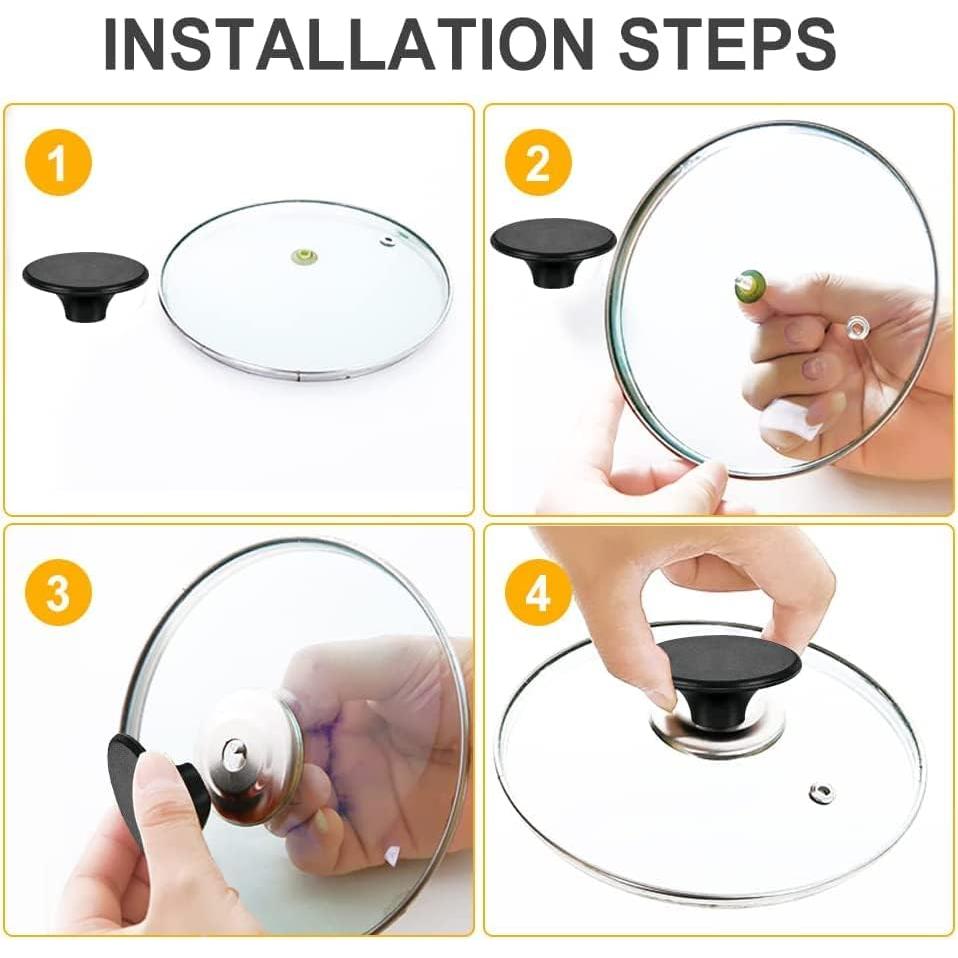 INSTALLATION STEPS

1

2

3

4