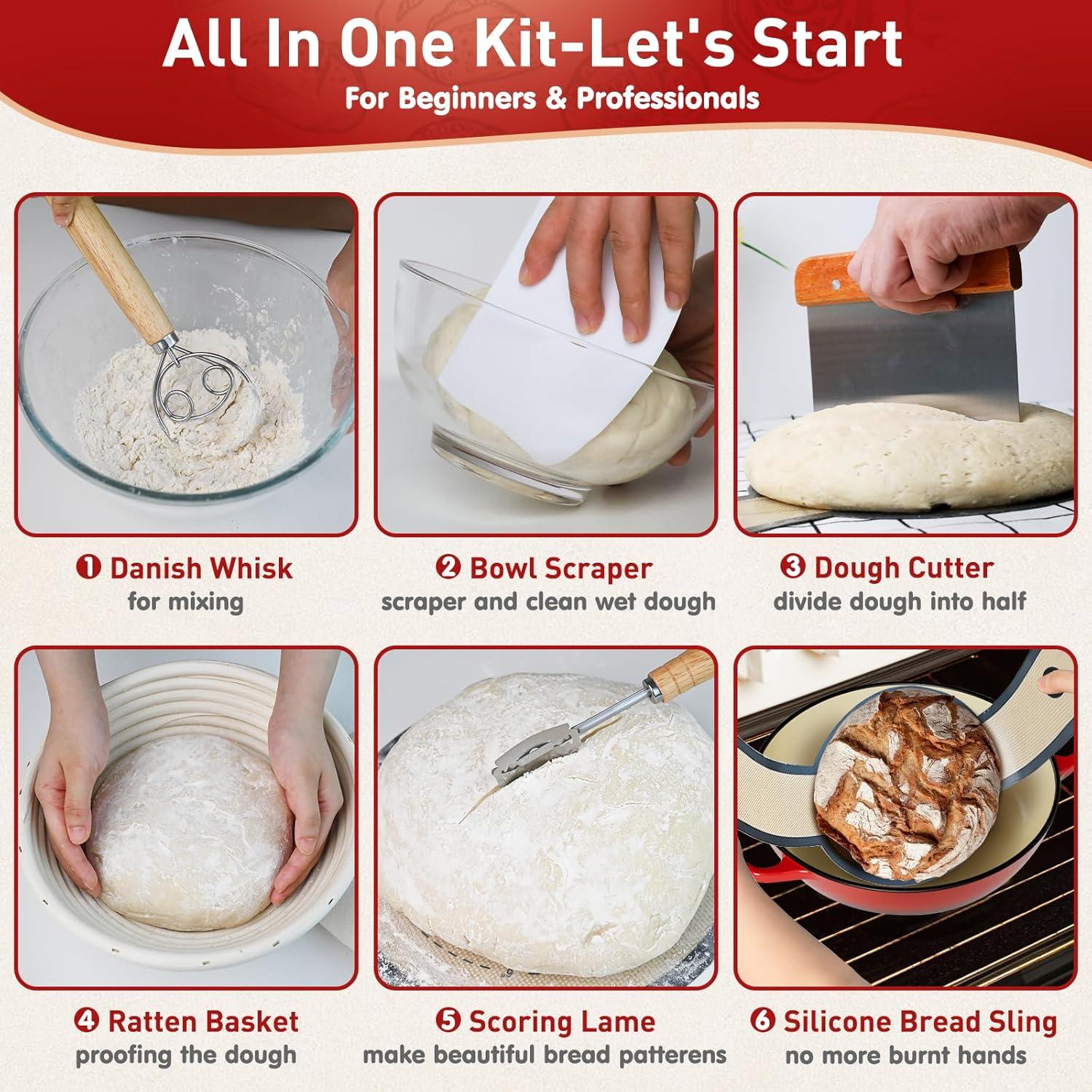 All In One Kit-Let's Start
For Beginners & Professionals

❶ Danish Whisk
for mixing

❷ Bowl Scraper
scraper and clean wet dough

❸ Dough Cutter
divide dough into half

❹ Ratten Basket
proofing the dough

❺ Scoring Lame
make beautiful bread patterens

❻ Silicone Bread Sling
no more burnt hands