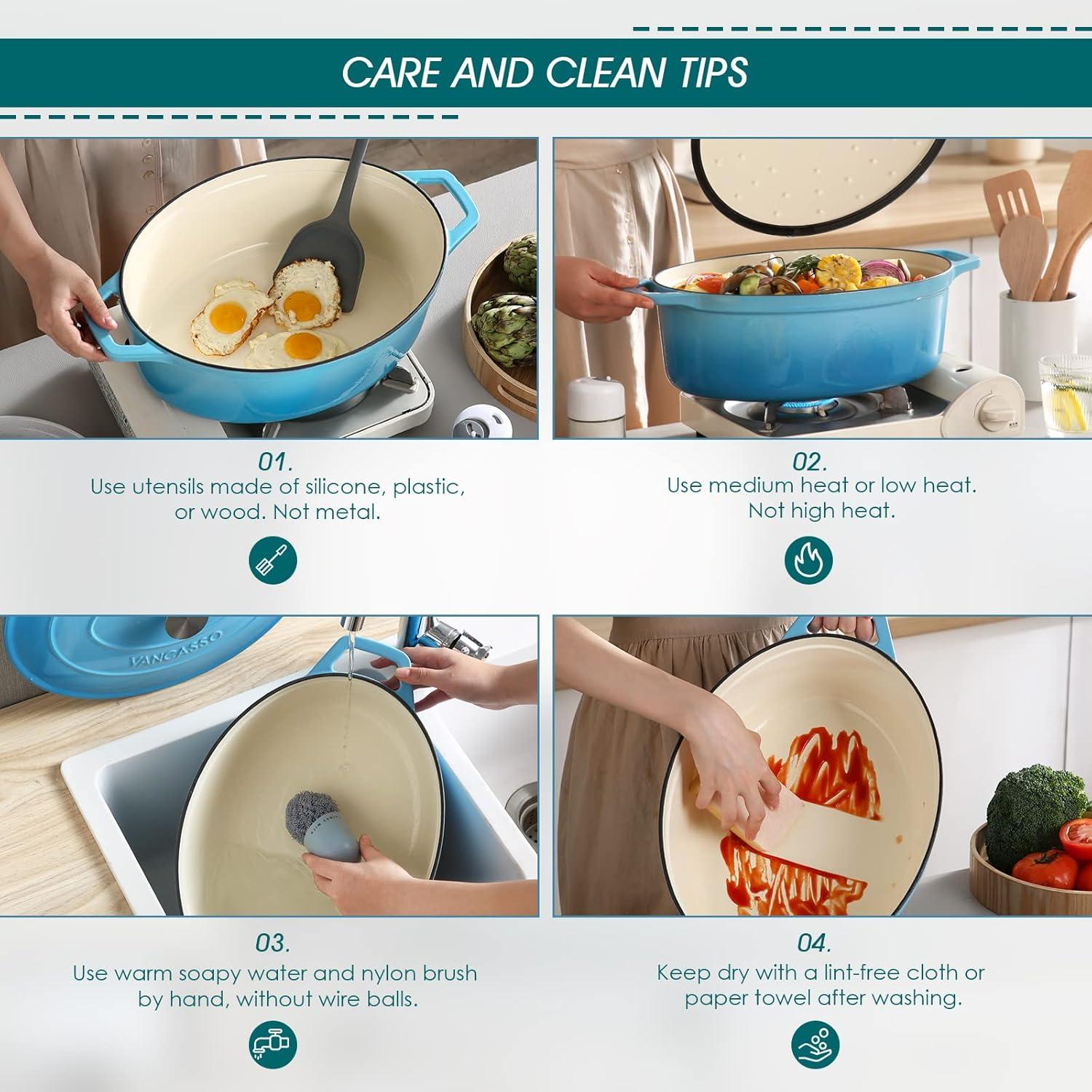 CARE AND CLEAN TIPS

01.
Use utensils made of silicone, plastic, or wood. Not metal.

02.
Use medium heat or low heat. Not high heat.

VANCASSO

03.
Use warm soapy water and nylon brush by hand, without wire balls.

04.
Keep dry with a lint-free cloth or paper towel after washing.