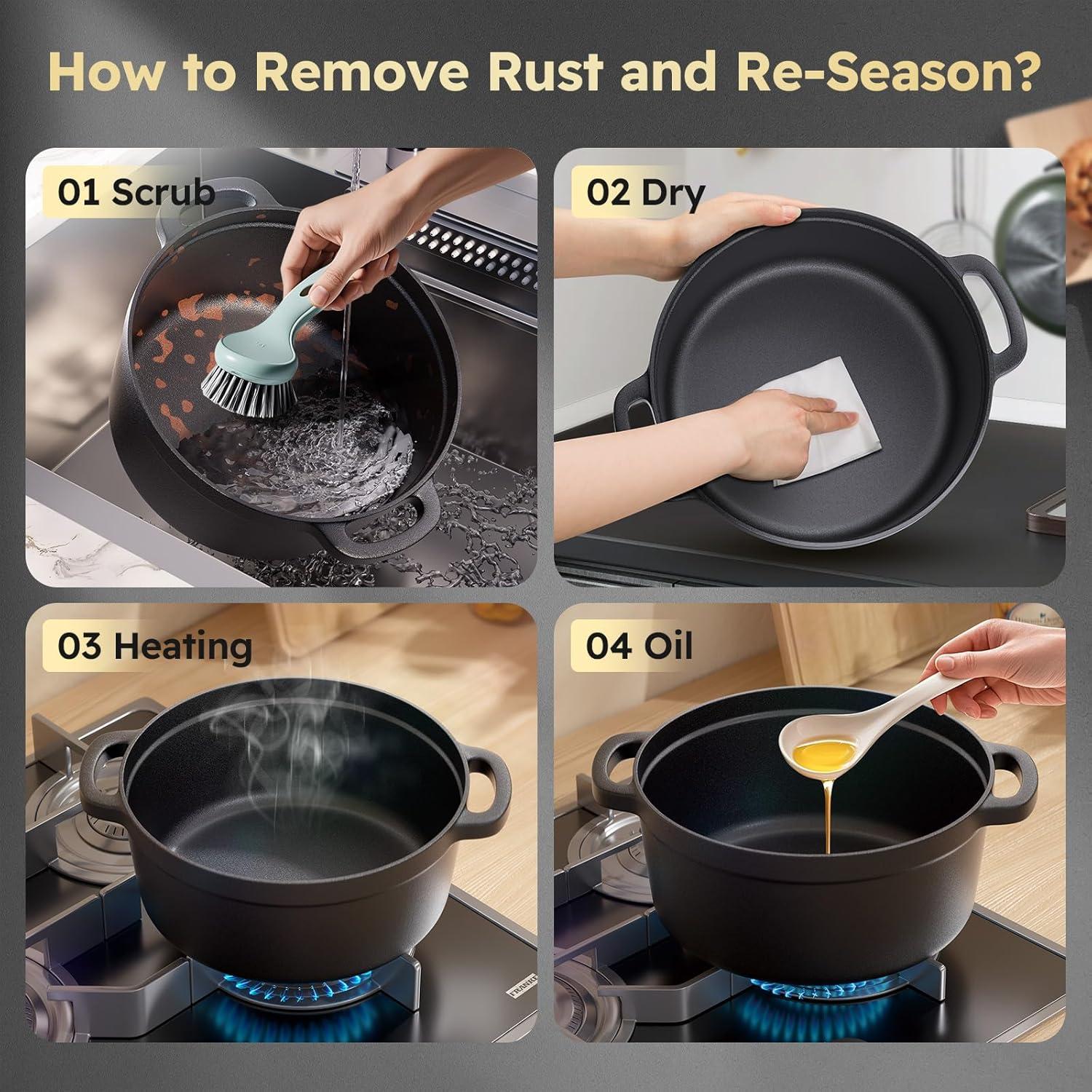 How to Remove Rust and Re-Season?

01 Scrub

02 Dry

03 Heating

04 Oil

FRANKE